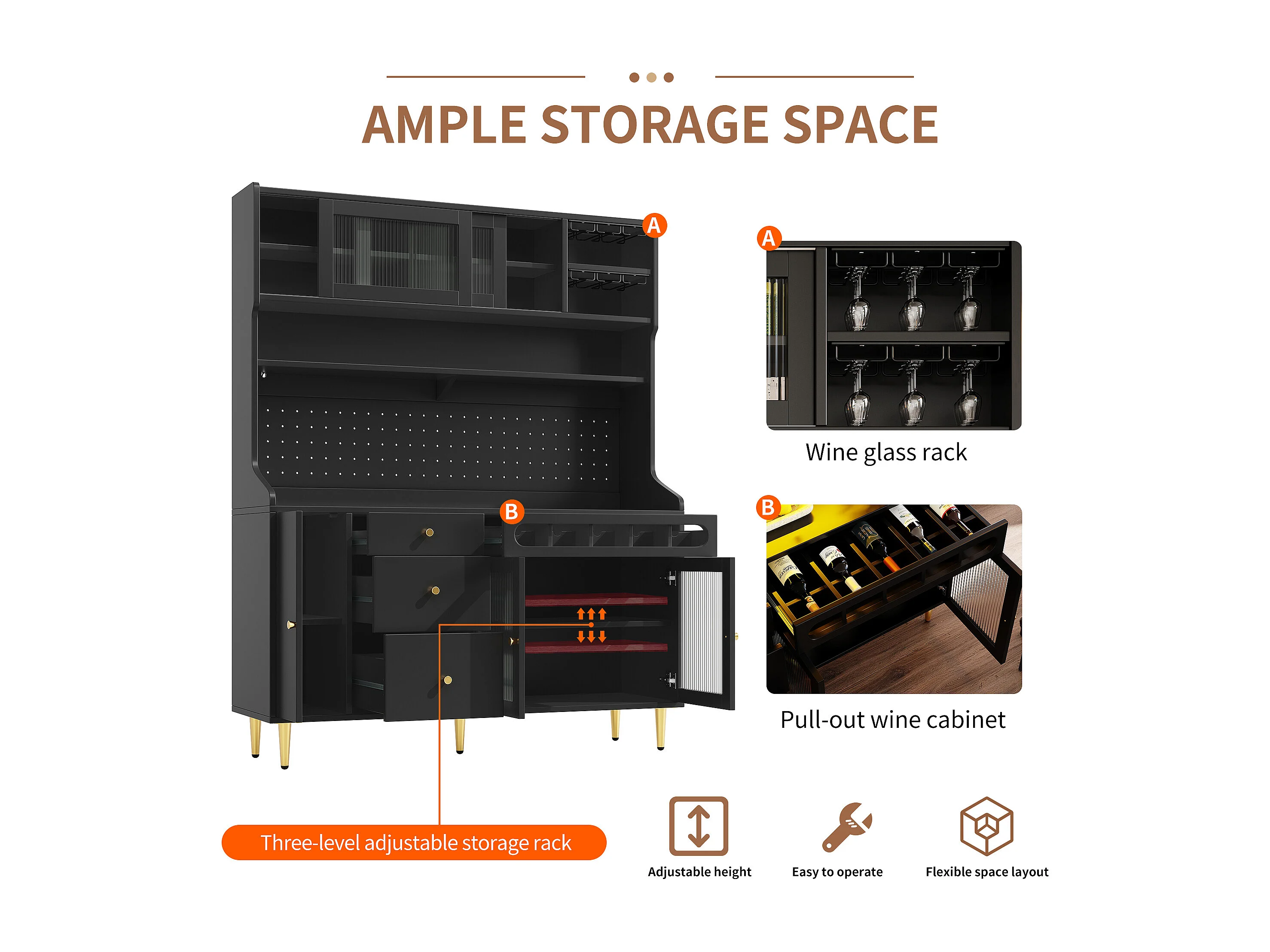 AMPLE STORAGE SPACE

A

B

A

Wine glass rack

B

Pull-out wine cabinet

Three-level adjustable storage rack

Adjustable height

Easy to operate

Flexible space layout