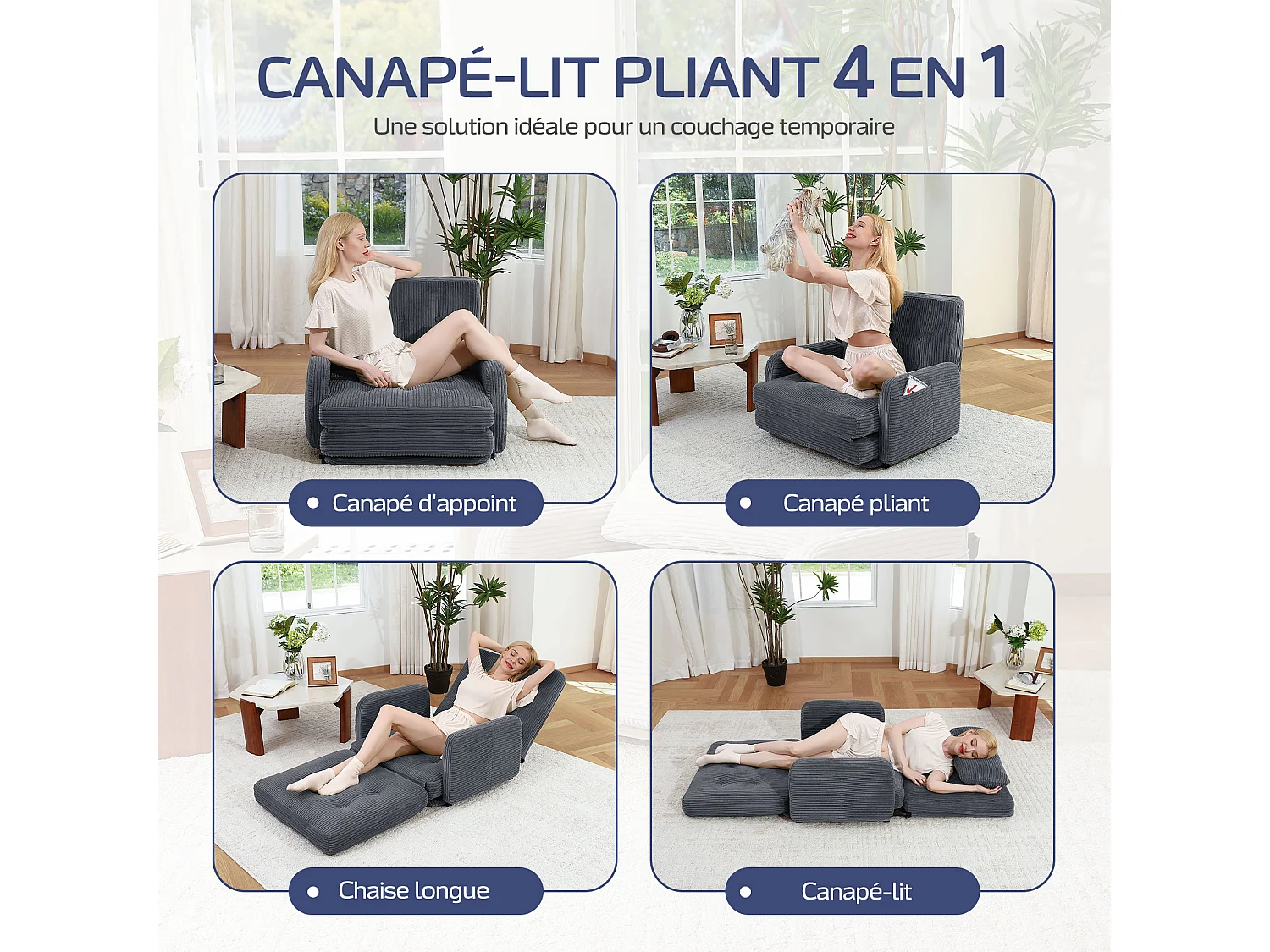 CANAPÉ-LIT PLIANT 4 EN 1

Une solution idéale pour un couchage temporaire

Canapé d'appoint

Canapé pliant

Chaise longue

Canapé-lit