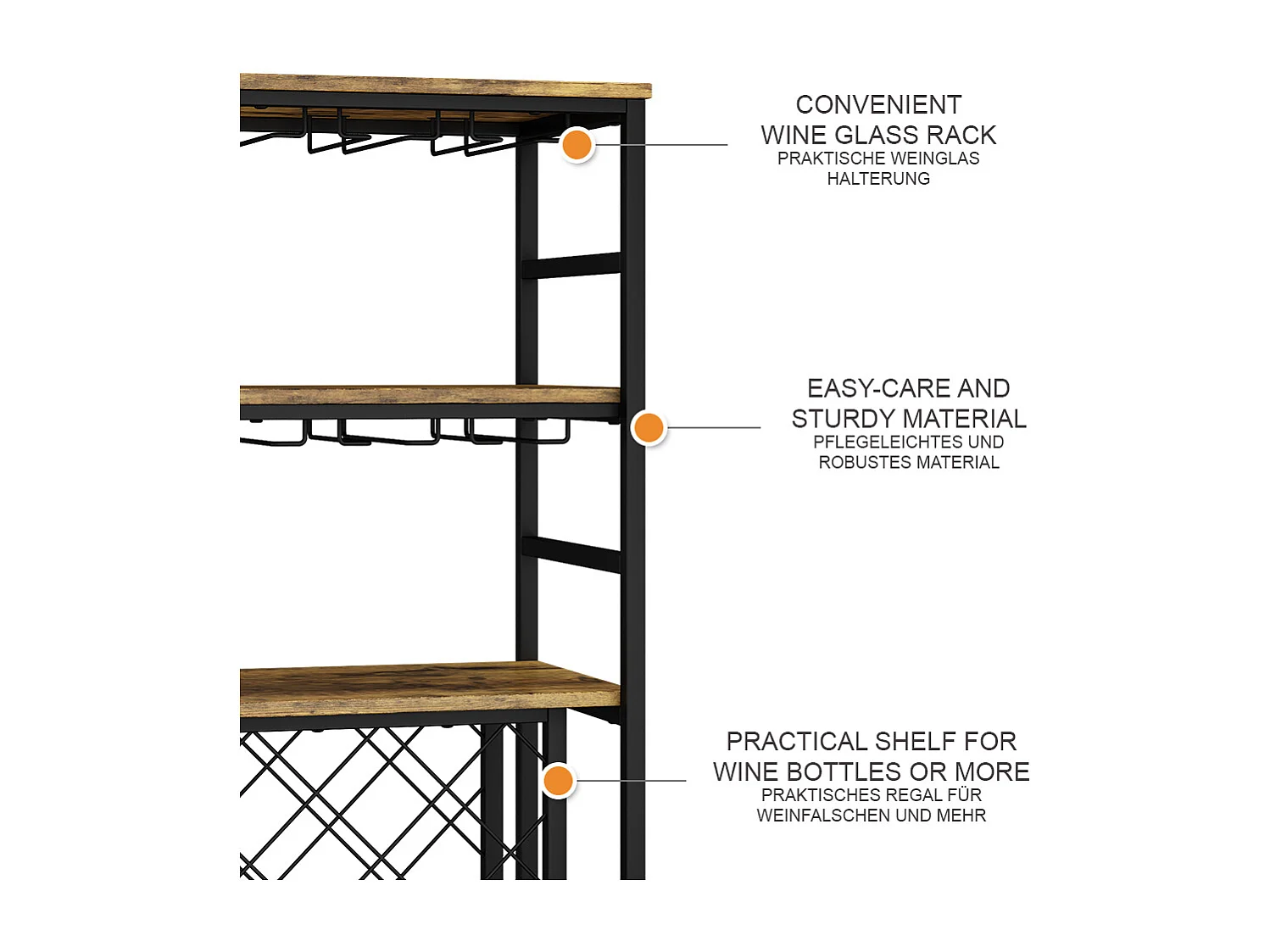 CONVENIENT
WINE GLASS RACK
PRAKTISCHE WEINGLAS
HALTERUNG

EASY-CARE AND
STURDY MATERIAL
PFLEGELEICHTES UND
ROBUSTES MATERIAL

PRACTICAL SHELF FOR
WINE BOTTLES OR MORE
PRAKTISCHES REGAL FÜR
WEINFALSCHEN UND MEHR