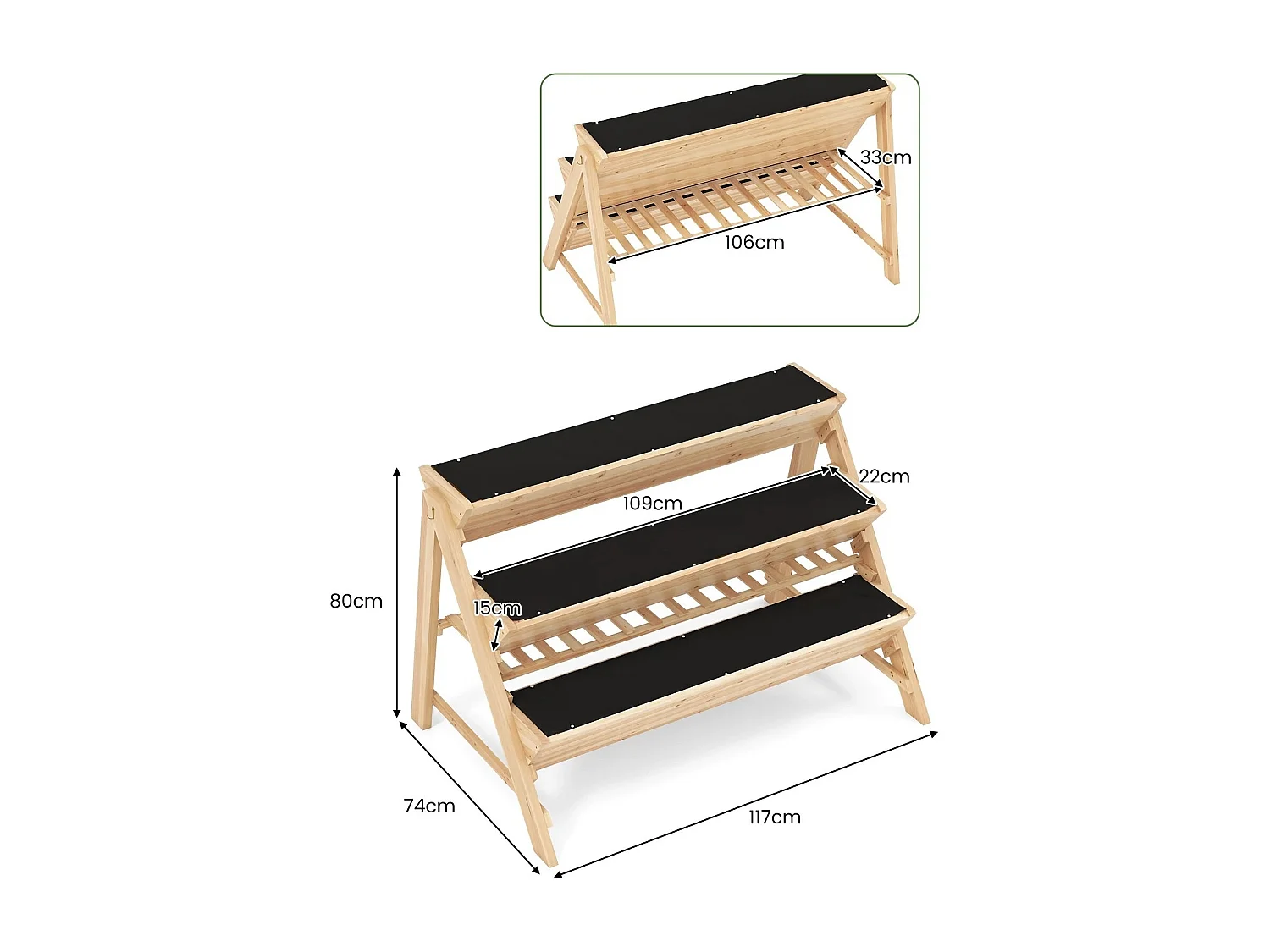 33cm
106cm
22cm
109cm
80cm
15cm
74cm
117cm