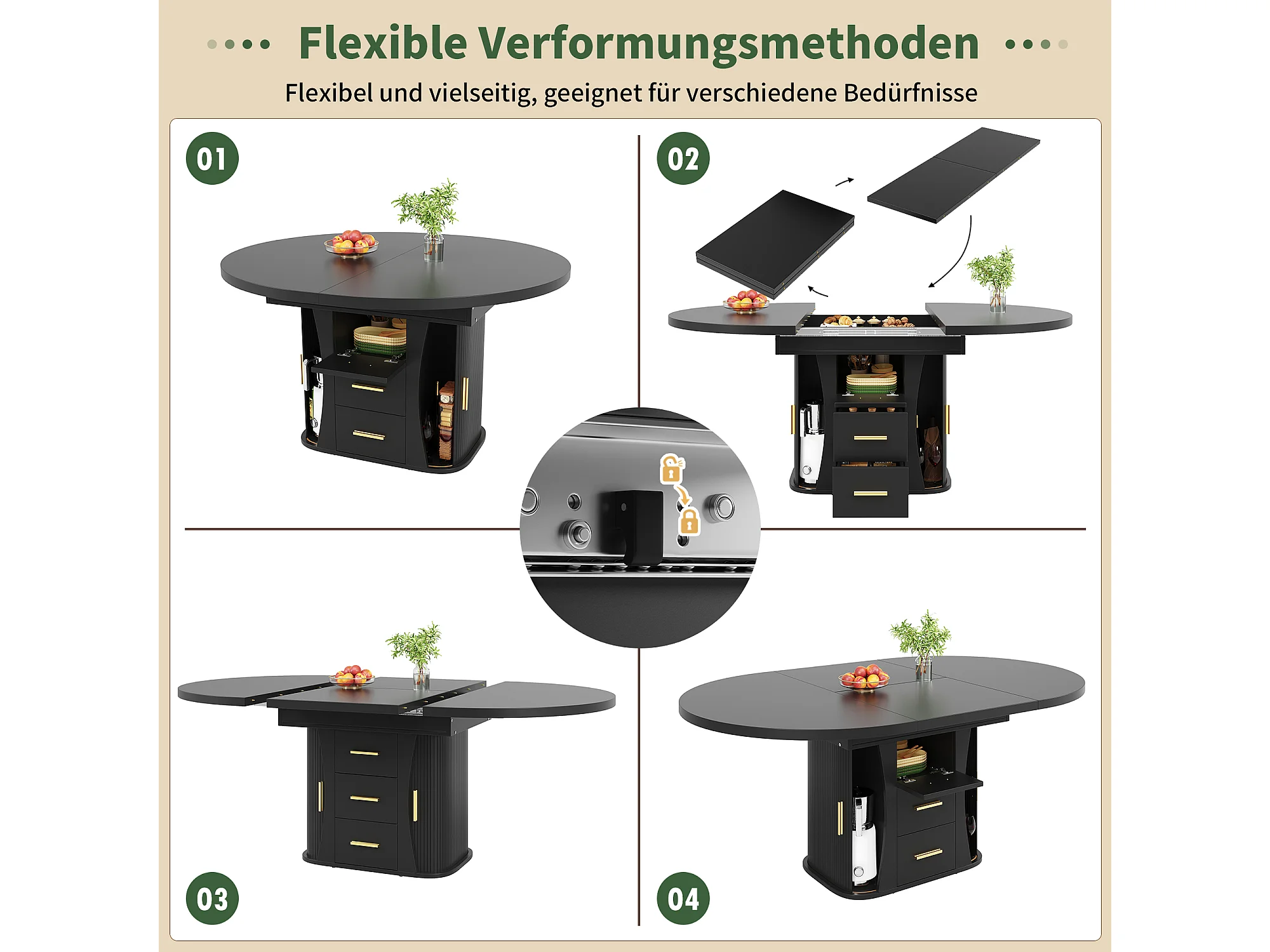 Flexible Verformungsmethoden

Flexibel und vielseitig, geeignet für verschiedene Bedürfnisse

01

02

03

04