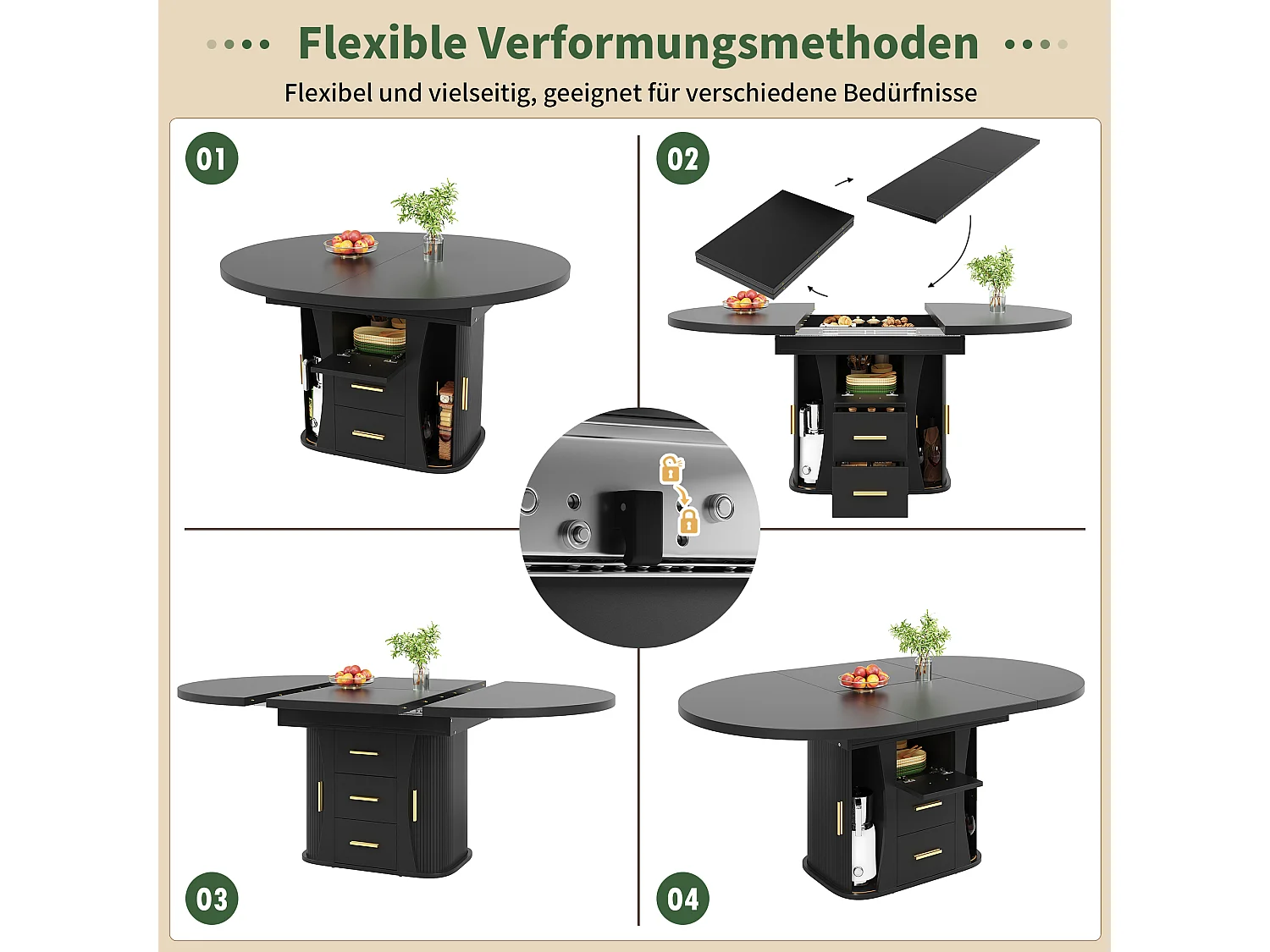 Flexible Verformungsmethoden

Flexibel und vielseitig, geeignet für verschiedene Bedürfnisse

01

02

03

04