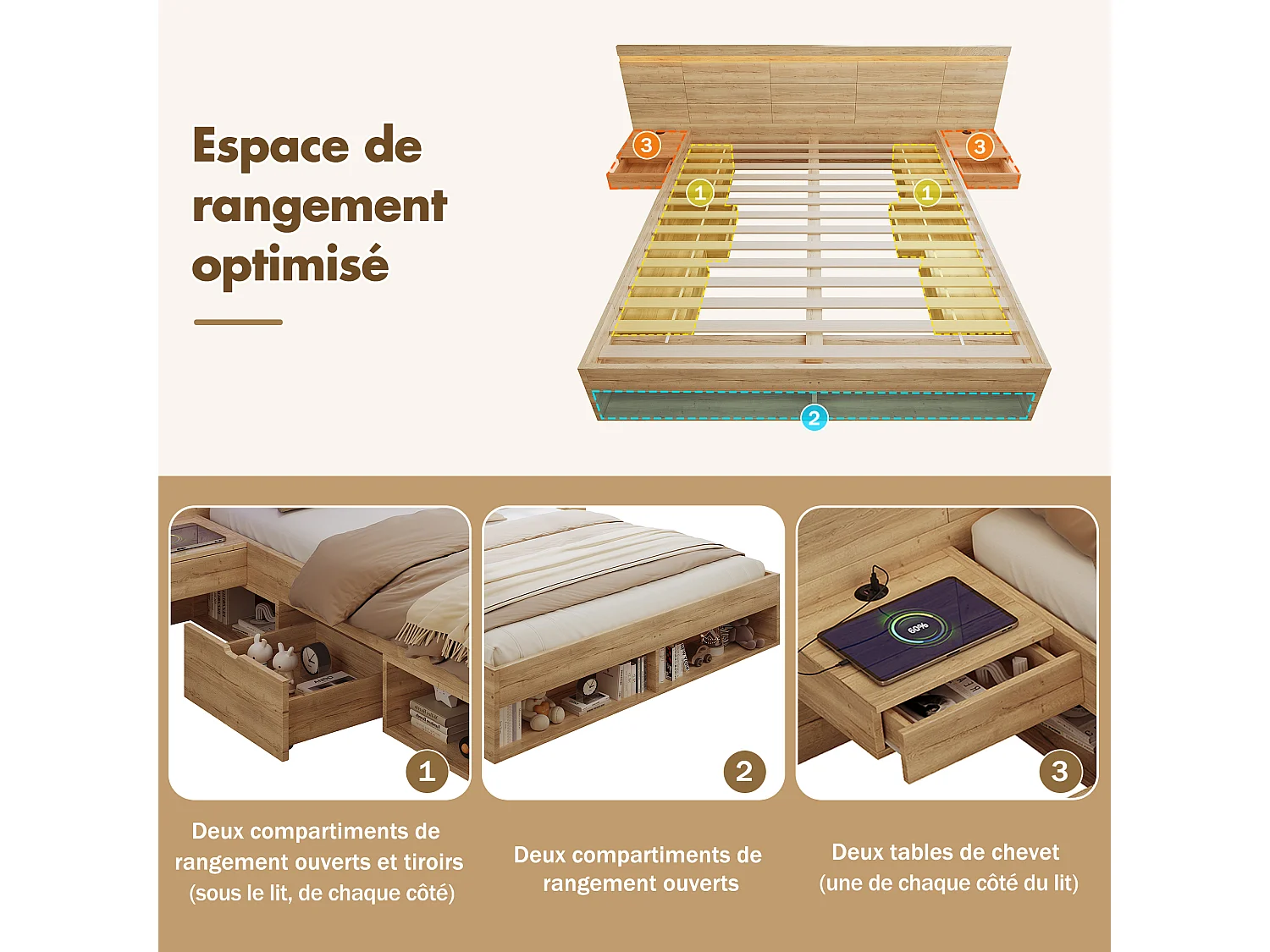 Espace de rangement optimisé

3
3
1
1
2

60%

1
2
3

Deux compartiments de rangement ouverts et tiroirs (sous le lit, de chaque côté)

Deux compartiments de rangement ouverts

Deux tables de chevet (une de chaque côté du lit)