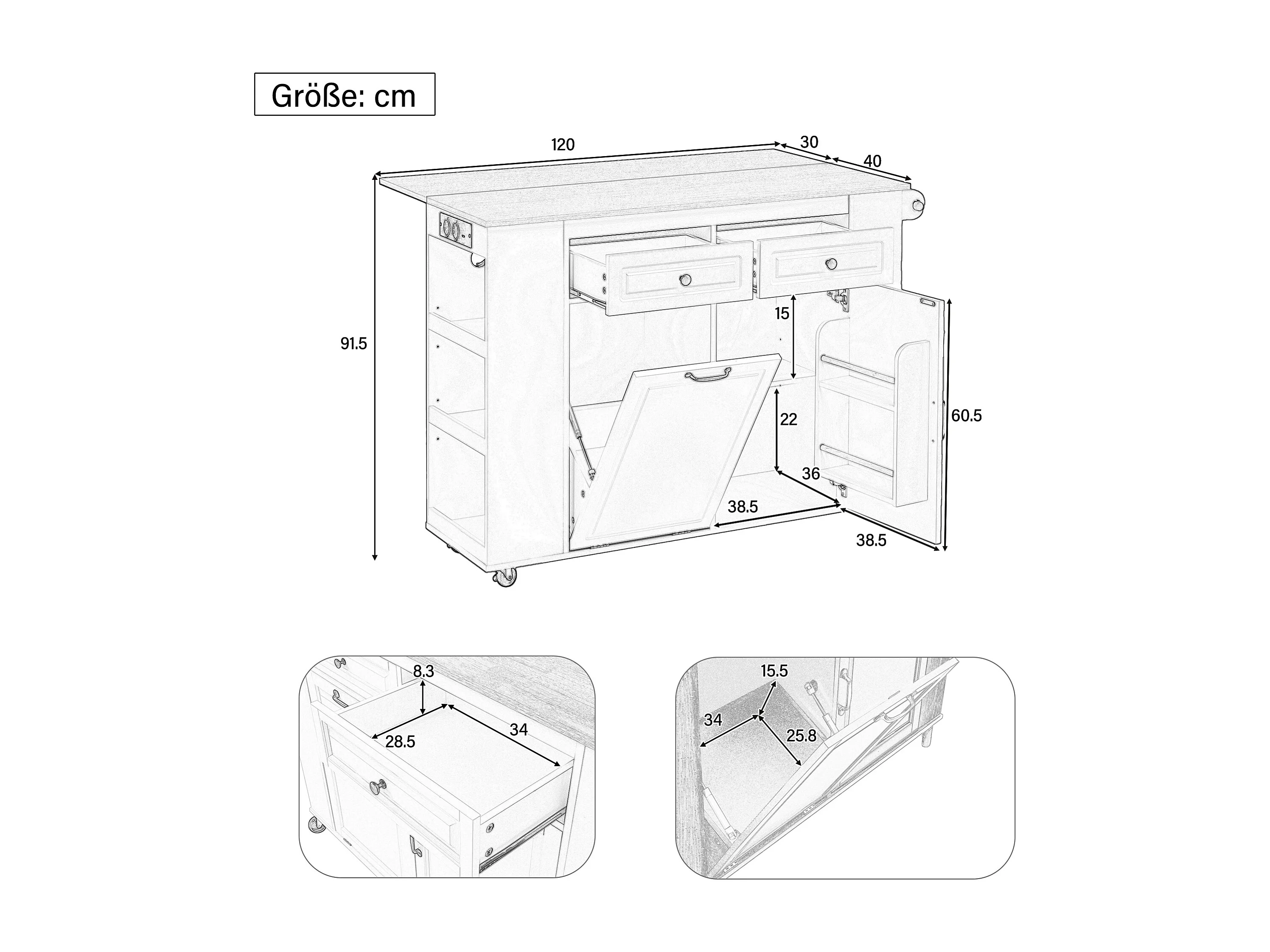 Größe: cm

120
30
40
91.5
15
22
60.5
36
38.5
38.5

8.3
28.5
34

15.5
34
25.8