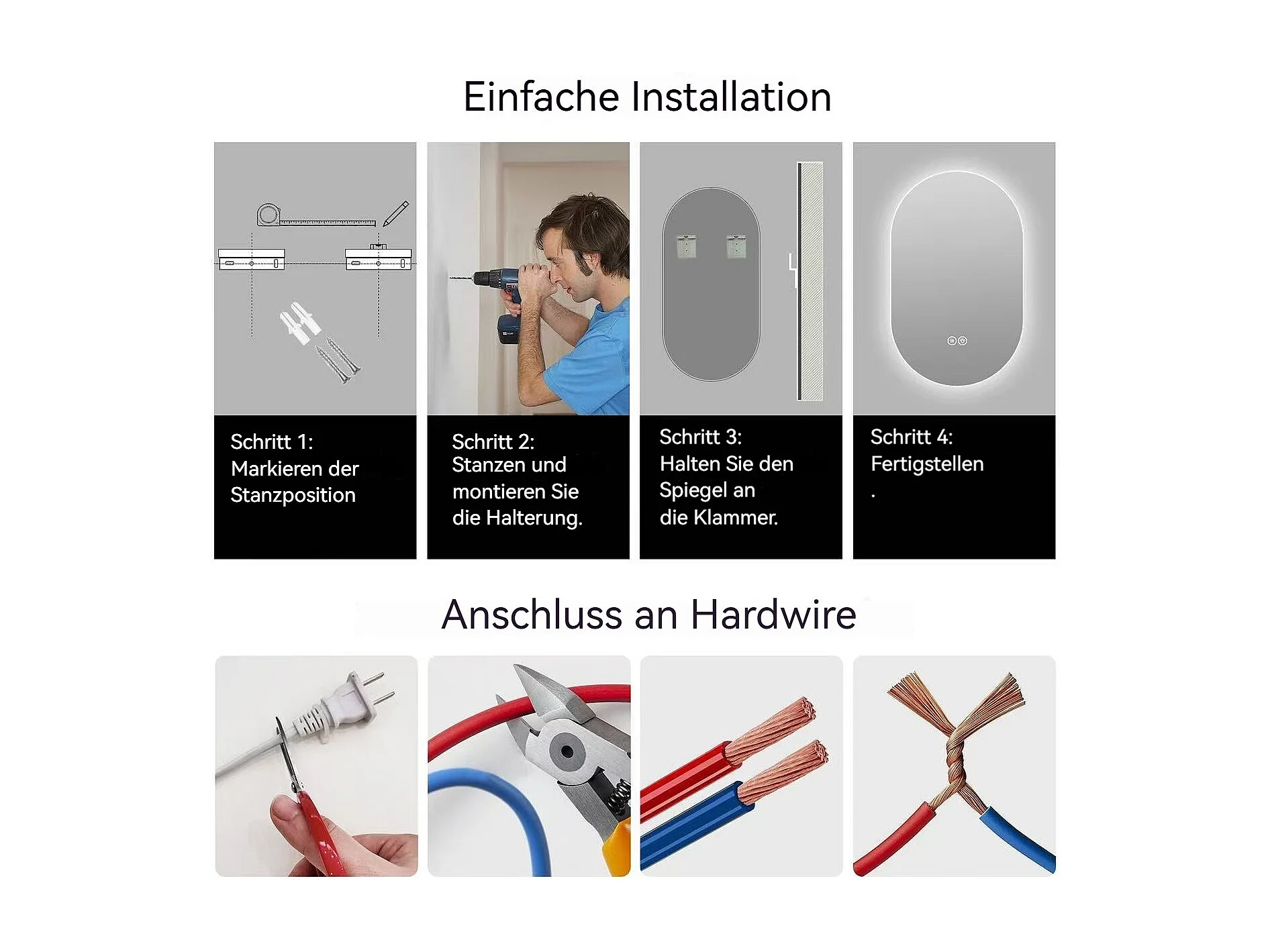 Einfache Installation

Schritt 1:
Markieren der Stanzposition

Schritt 2:
Stanzen und montieren Sie die Halterung.

Schritt 3:
Halten Sie den Spiegel an die Klammer.

Schritt 4:
Fertigstellen
.

Anschluss an Hardwire