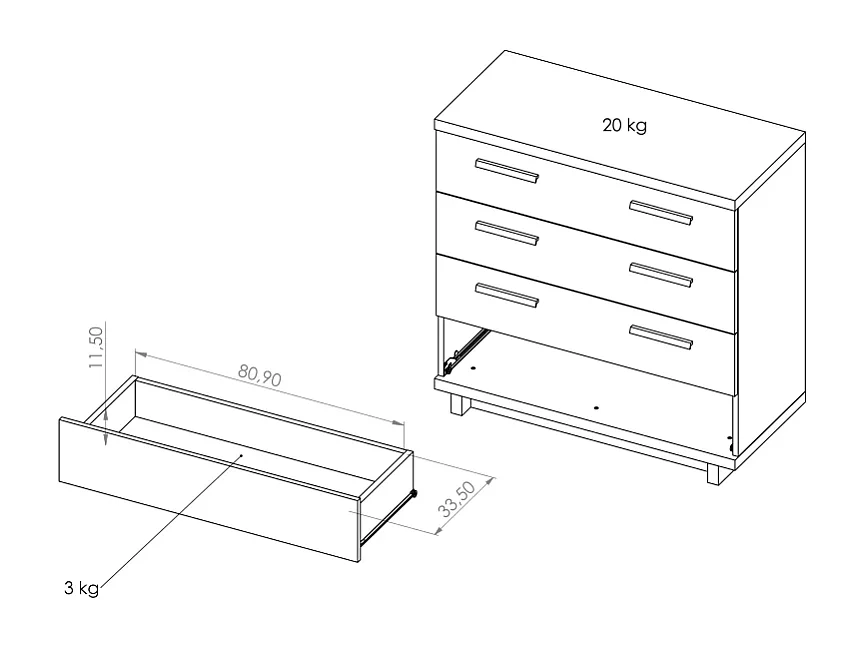 20 kg

11,50

80,90

33,50

3 kg