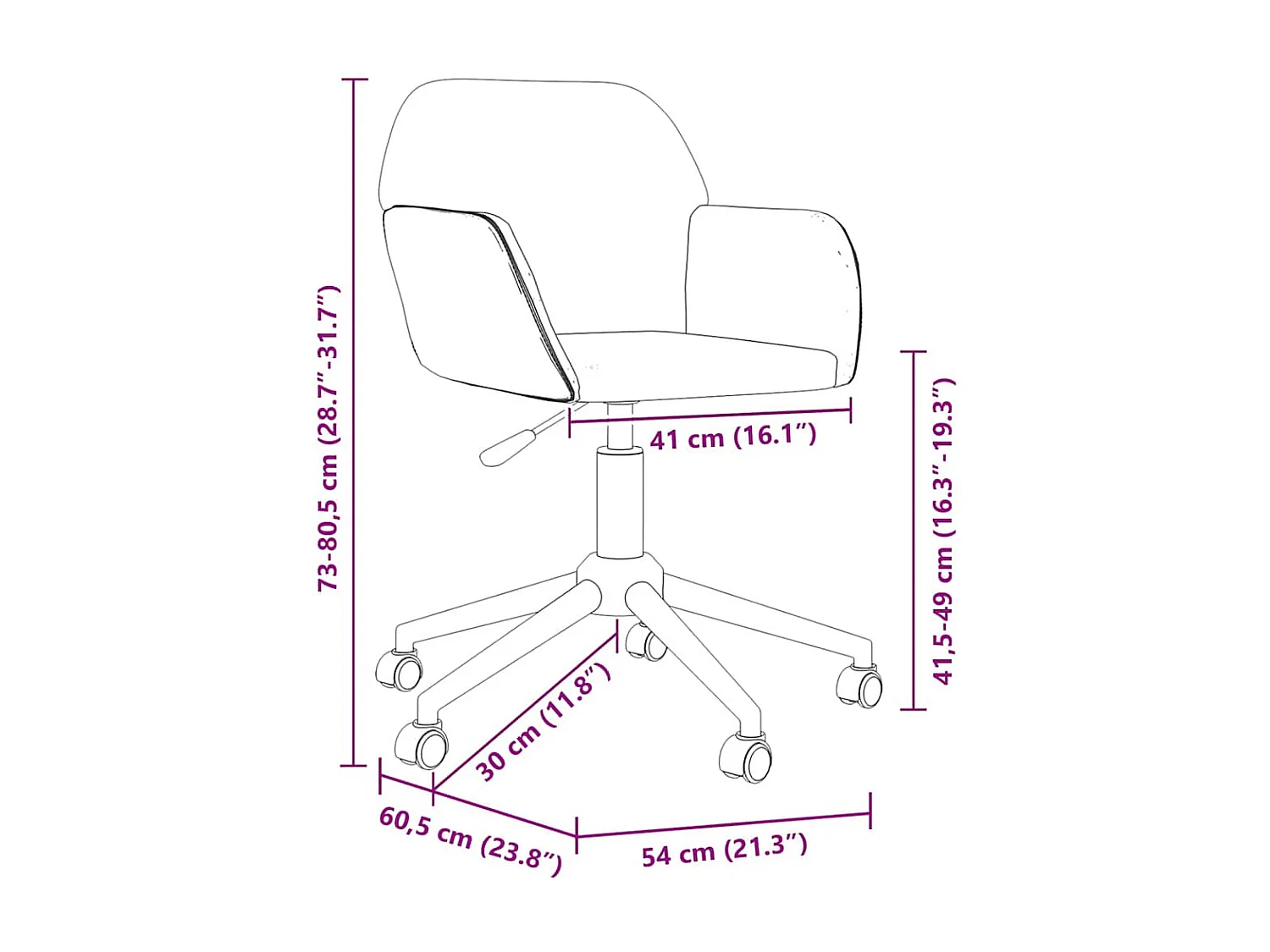 73-80,5 cm (28.7″-31.7″)

41 cm (16.1″)

41,5-49 cm (16.3″-19.3″)

30 cm (11.8″)

60,5 cm (23.8″)

54 cm (21.3″)