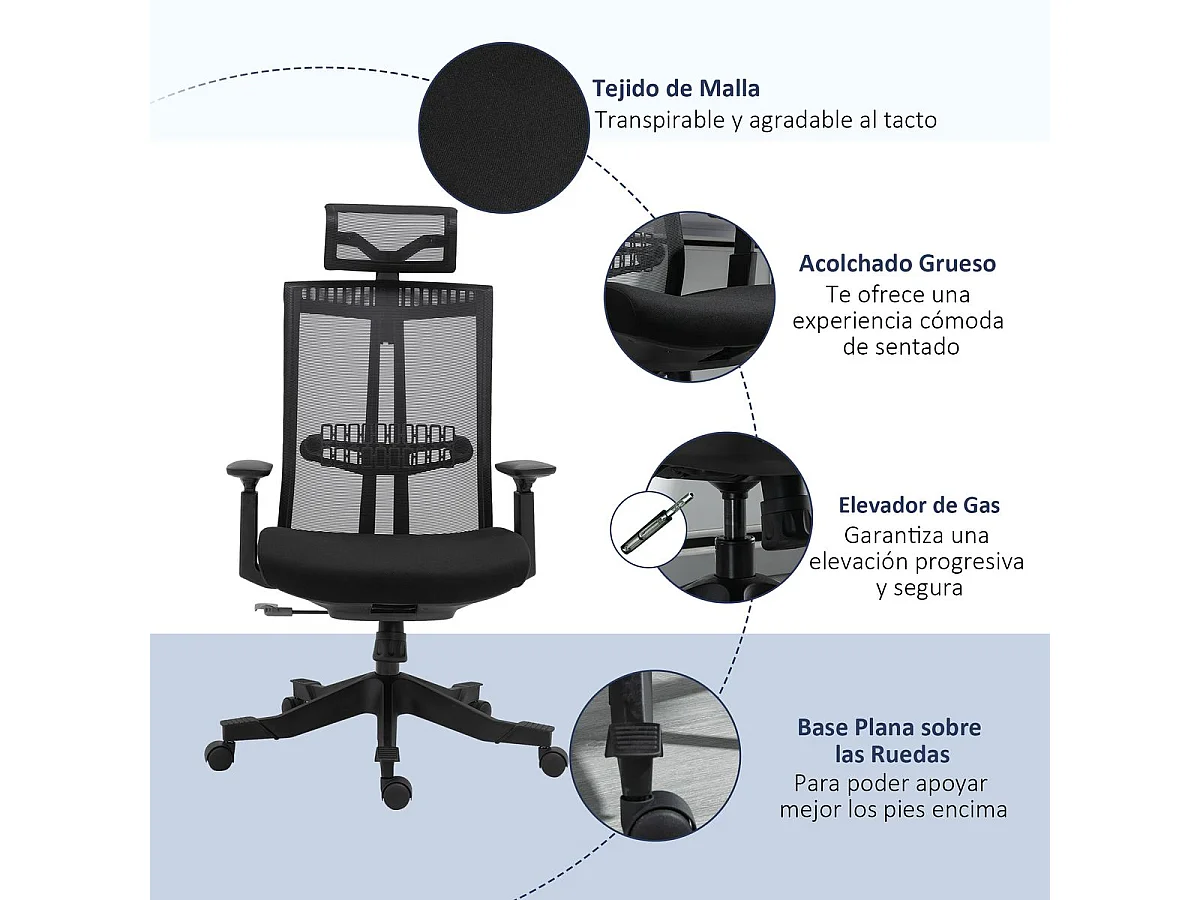 Tejido de Malla
Transpirable y agradable al tacto

Acolchado Grueso
Te ofrece una experiencia cómoda de sentado

Elevador de Gas
Garantiza una elevación progresiva y segura

Base Plana sobre las Ruedas
Para poder apoyar mejor los pies encima