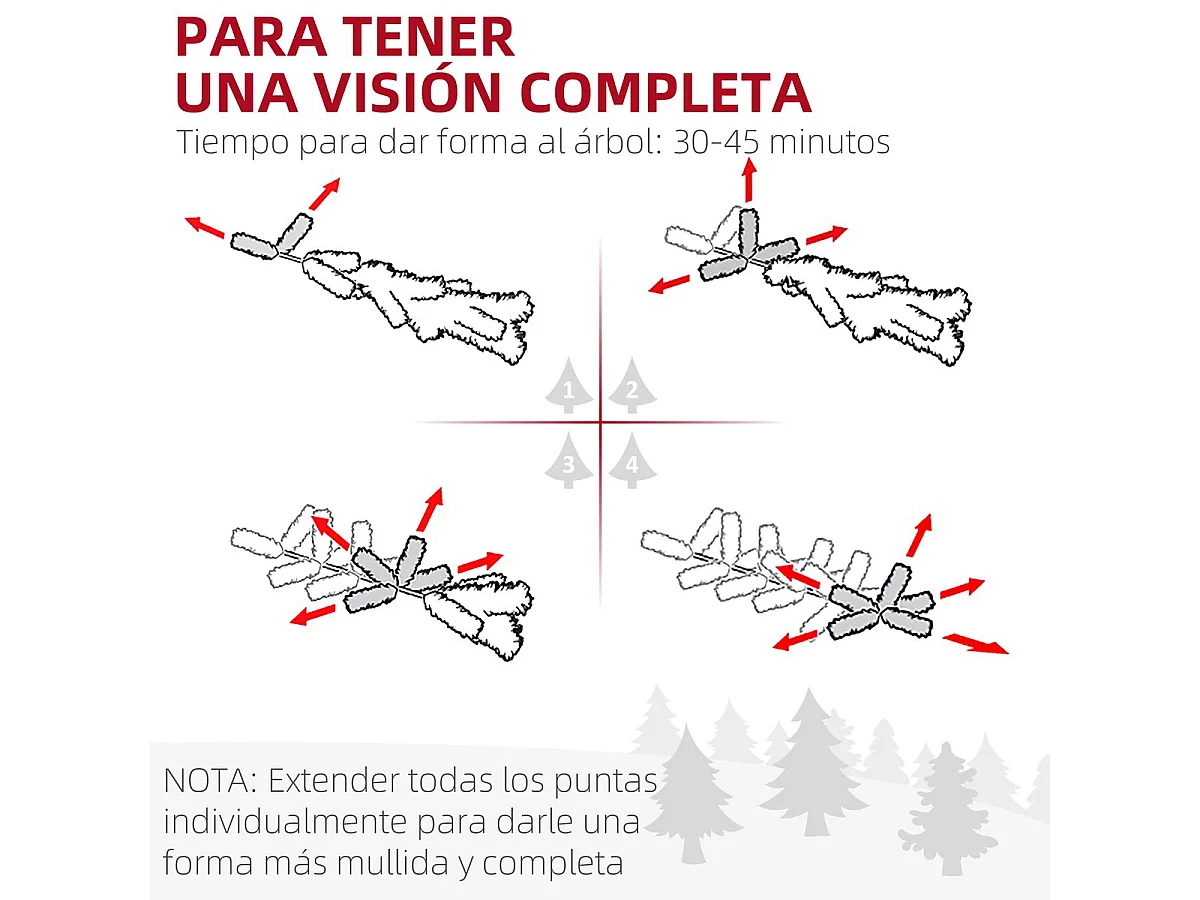 PARA TENER
UNA VISIÓN COMPLETA
Tiempo para dar forma al árbol: 30-45 minutos

1
2
3
4

NOTA: Extender todas los puntas individualmente para darle una forma más mullida y completa