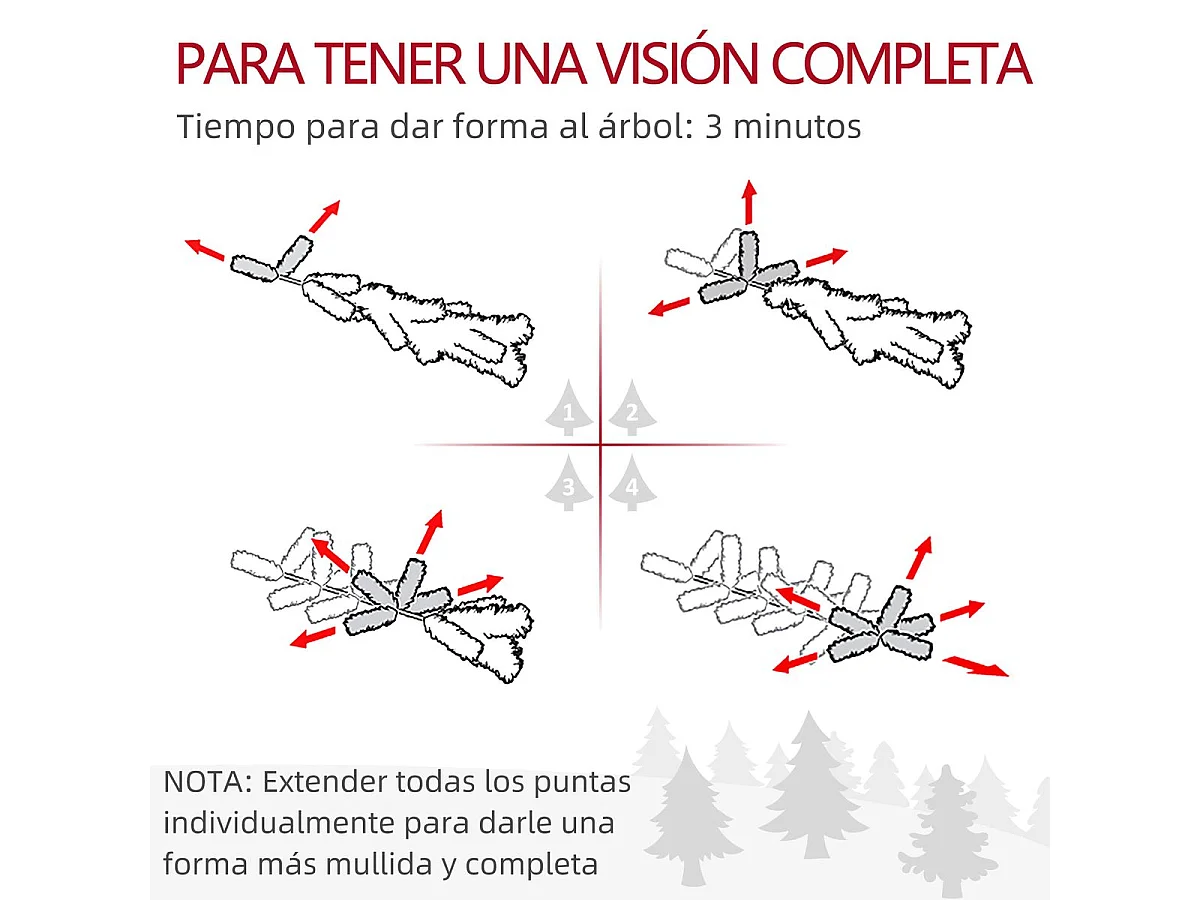 PARA TENER UNA VISIÓN COMPLETA

Tiempo para dar forma al árbol: 3 minutos

1 2 3 4

NOTA: Extender todas los puntas individualmente para darle una forma más mullida y completa