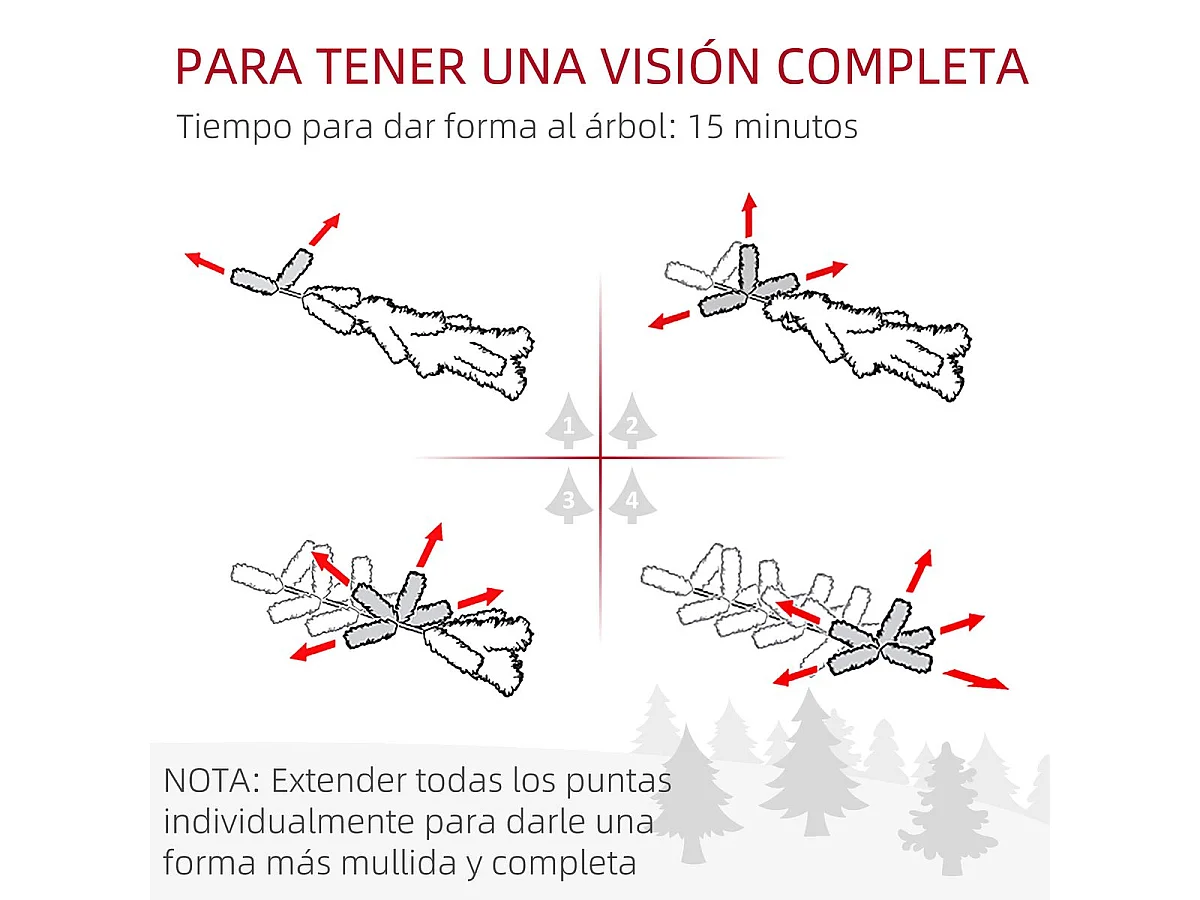 PARA TENER UNA VISIÓN COMPLETA

Tiempo para dar forma al árbol: 15 minutos

1
2
3
4

NOTA: Extender todas los puntas individualmente para darle una forma más mullida y completa