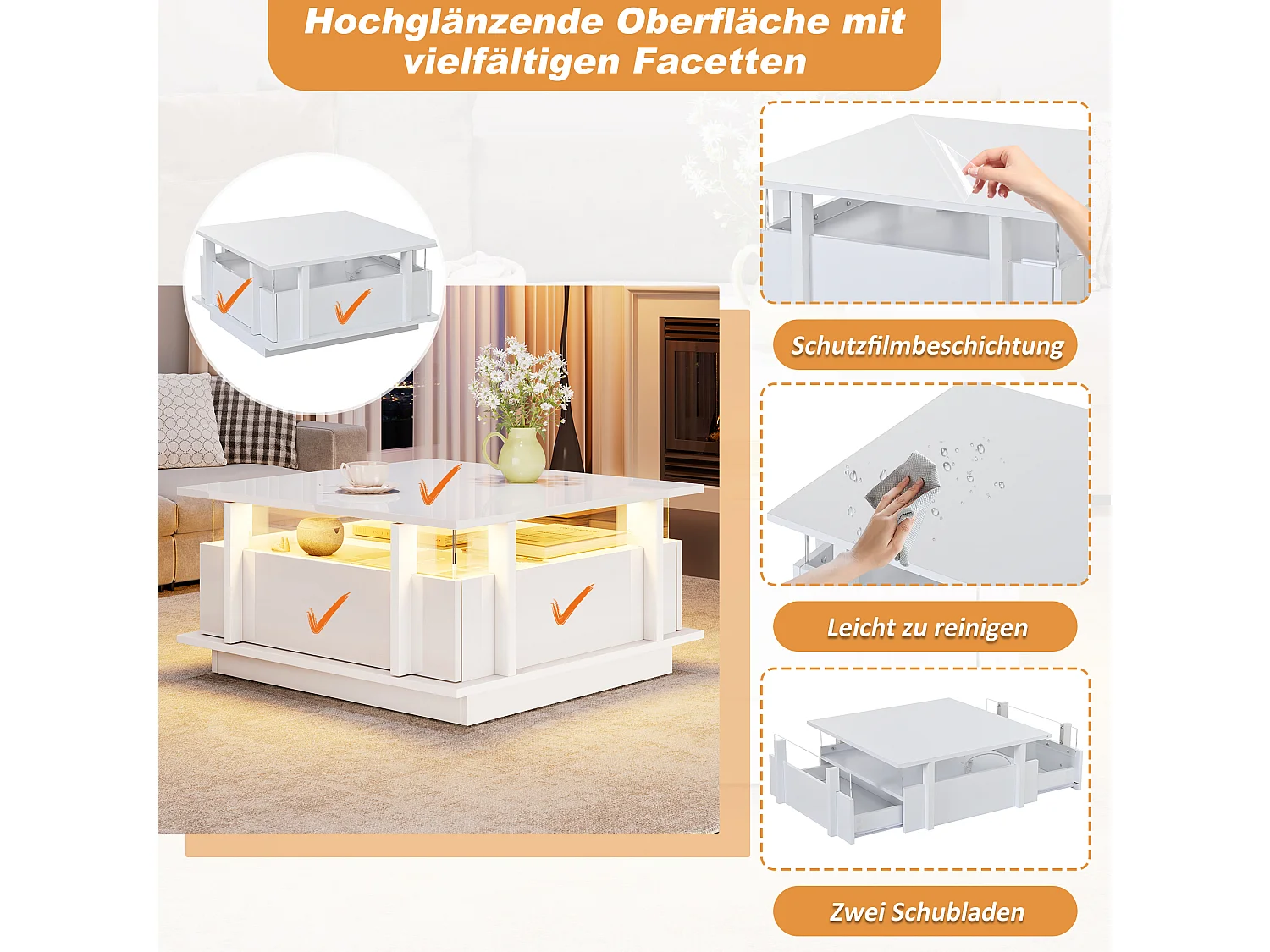 Hochglänzende Oberfläche mit vielfältigen Facetten

Schutzfilmbeschichtung

Leicht zu reinigen

Zwei Schubladen