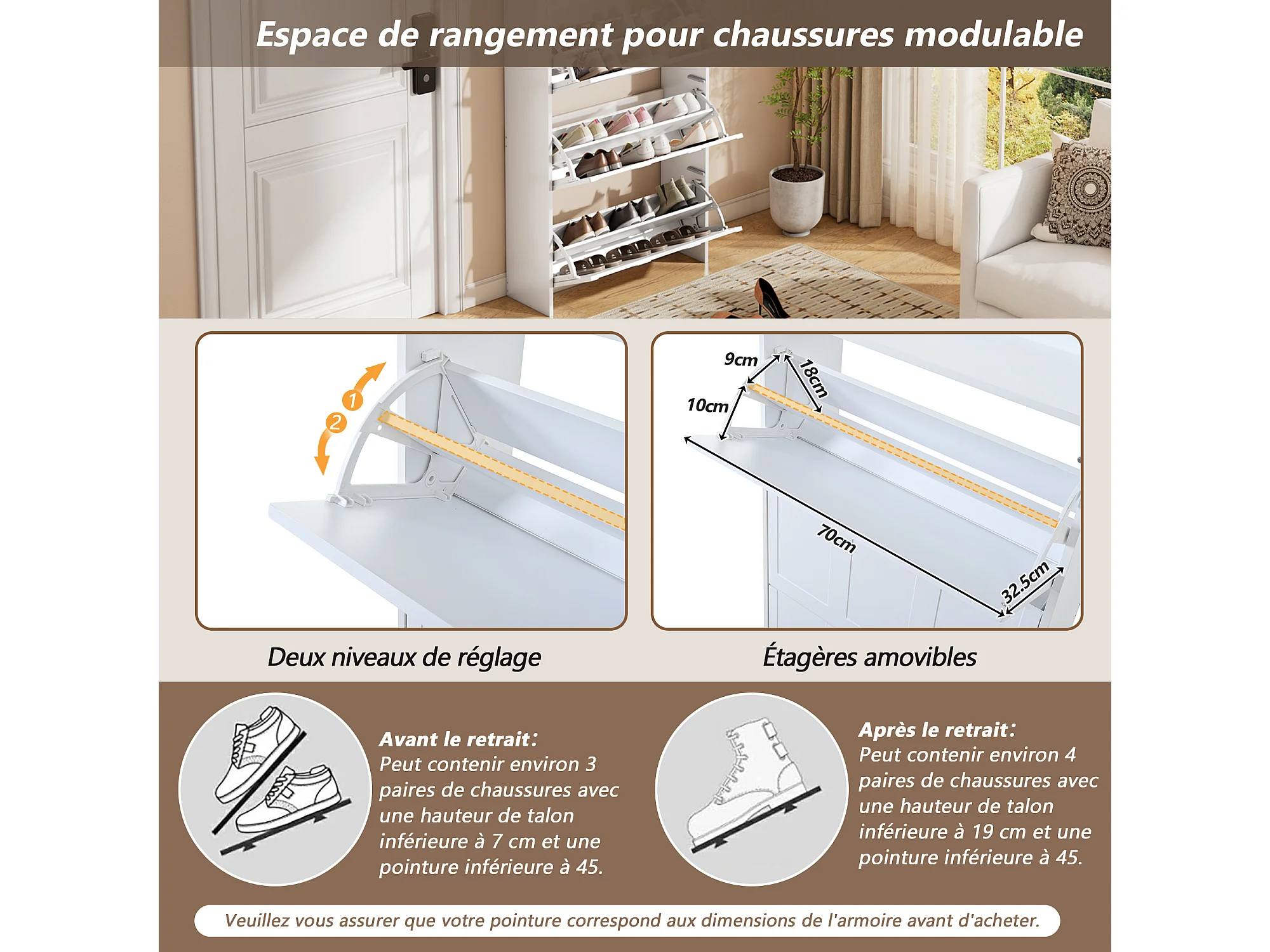 Espace de rangement pour chaussures modulable

1
2

9cm
18cm
10cm
70cm
32.5cm

Deux niveaux de réglage

Étagères amovibles

Avant le retrait:
Peut contenir environ 3 paires de chaussures avec une hauteur de talon inférieure à 7 cm et une pointure inférieure à 45.

Après le retrait:
Peut contenir environ 4 paires de chaussures avec une hauteur de talon inférieure à 19 cm et une pointure inférieure à 45.

Veuillez vous assurer que votre pointure correspond aux dimensions de l'armoire avant d'acheter.