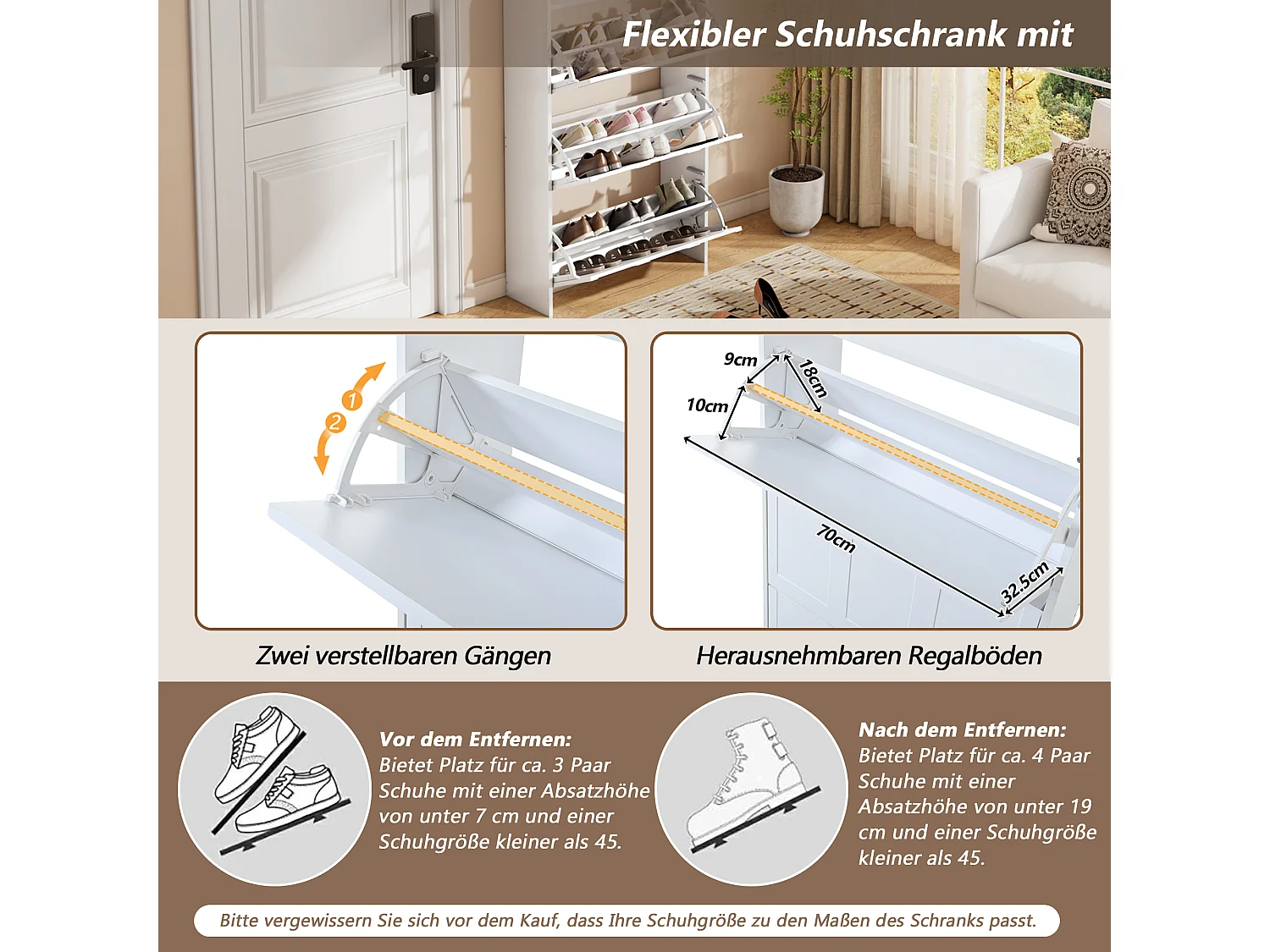 Flexibler Schuhschrank mit

1
2

9cm
18cm
10cm
70cm
32.5cm

Zwei verstellbaren Gängen

Herausnehmbaren Regalböden

Vor dem Entfernen:
Bietet Platz für ca. 3 Paar Schuhe mit einer Absatzhöhe von unter 7 cm und einer Schuhgröße kleiner als 45.

Nach dem Entfernen:
Bietet Platz für ca. 4 Paar Schuhe mit einer Absatzhöhe von unter 19 cm und einer Schuhgröße kleiner als 45.

Bitte vergewissern Sie sich vor dem Kauf, dass Ihre Schuhgröße zu den Maßen des Schranks passt.