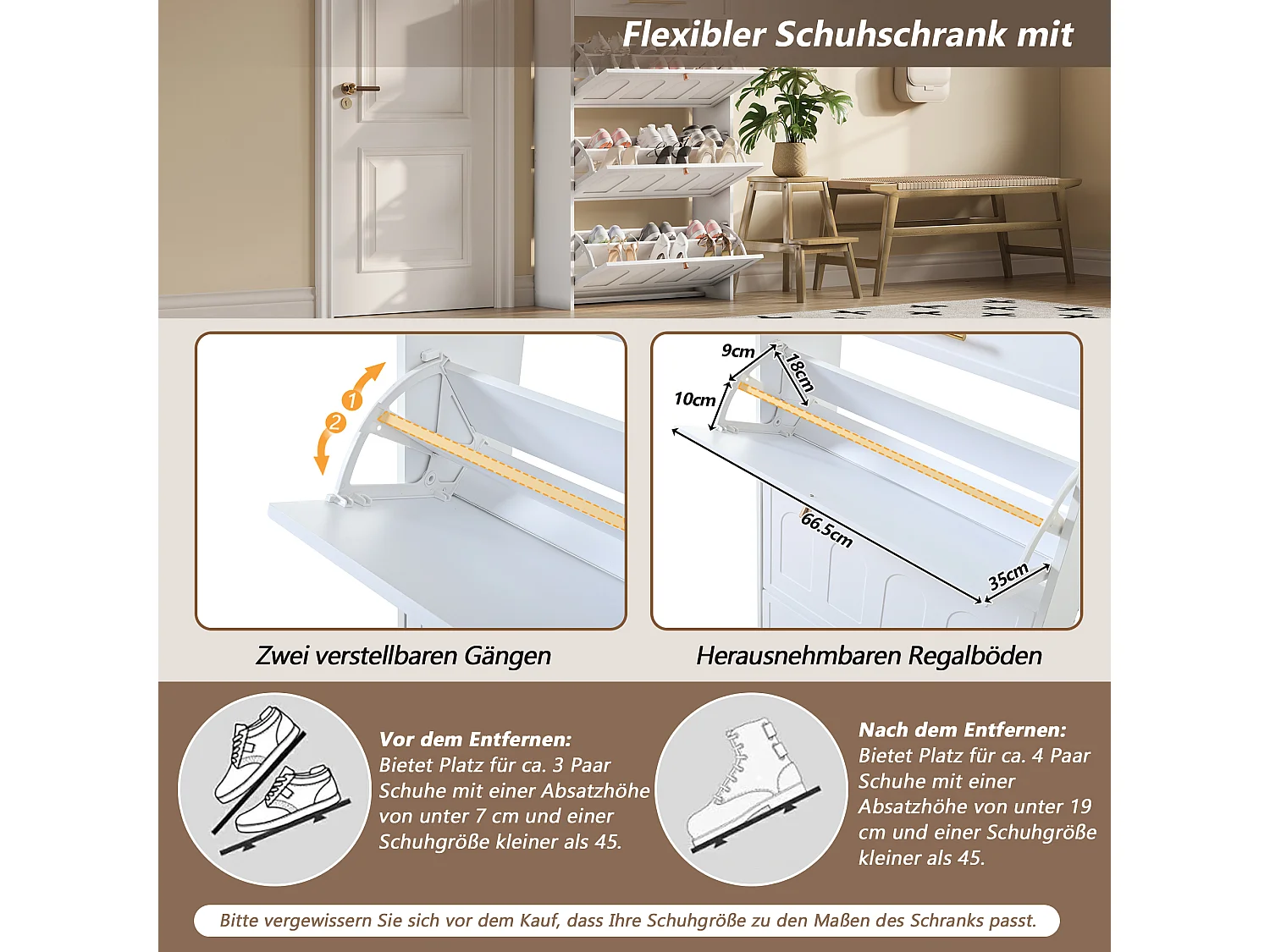 Flexibler Schuhschrank mit

1
2

9cm
18cm
10cm
66.5cm
35cm

Zwei verstellbaren Gängen

Herausnehmbaren Regalböden

Vor dem Entfernen:
Bietet Platz für ca. 3 Paar Schuhe mit einer Absatzhöhe von unter 7 cm und einer Schuhgröße kleiner als 45.

Nach dem Entfernen:
Bietet Platz für ca. 4 Paar Schuhe mit einer Absatzhöhe von unter 19 cm und einer Schuhgröße kleiner als 45.

Bitte vergewissern Sie sich vor dem Kauf, dass Ihre Schuhgröße zu den Maßen des Schranks passt.