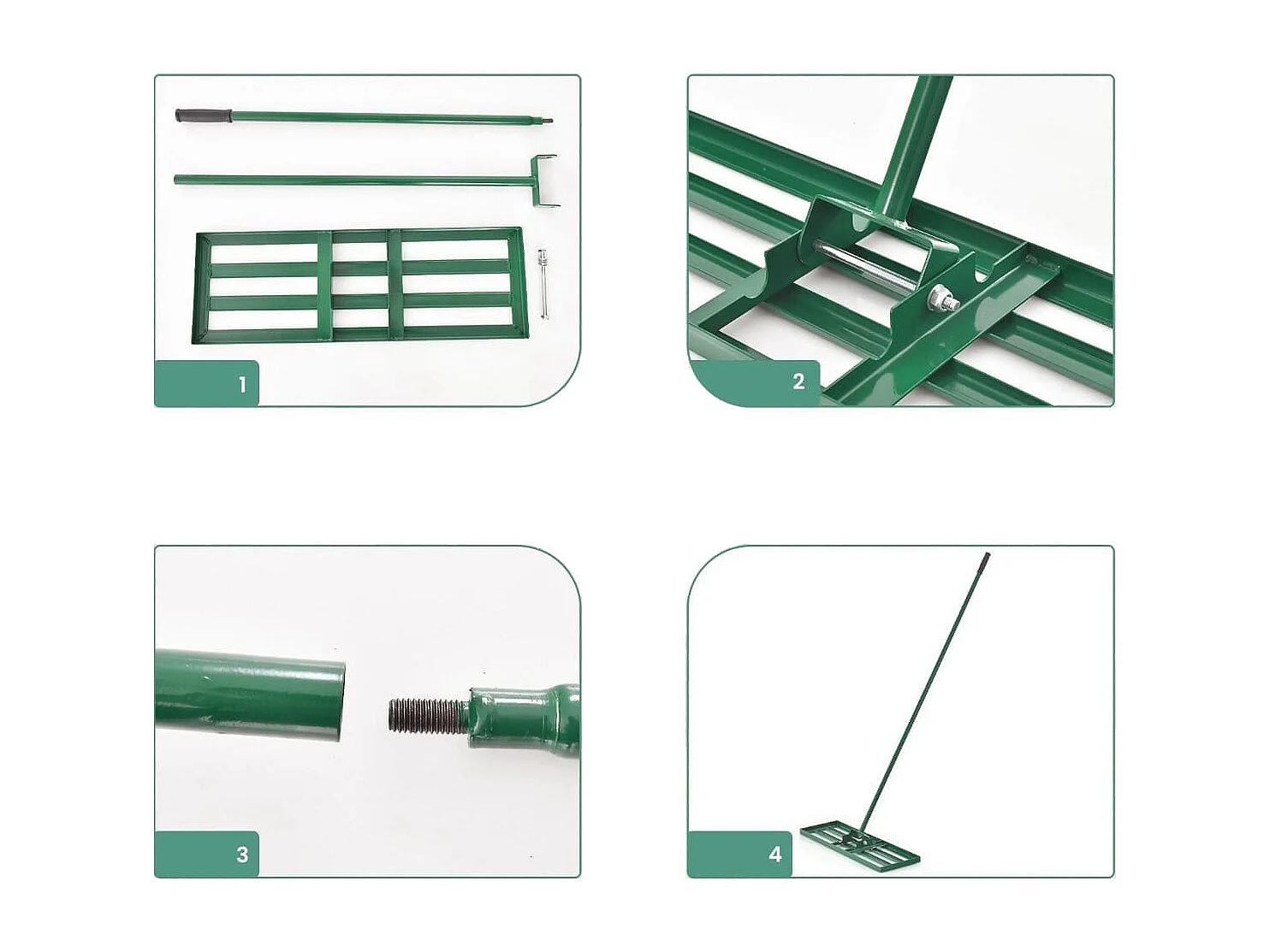 1

2

3

4