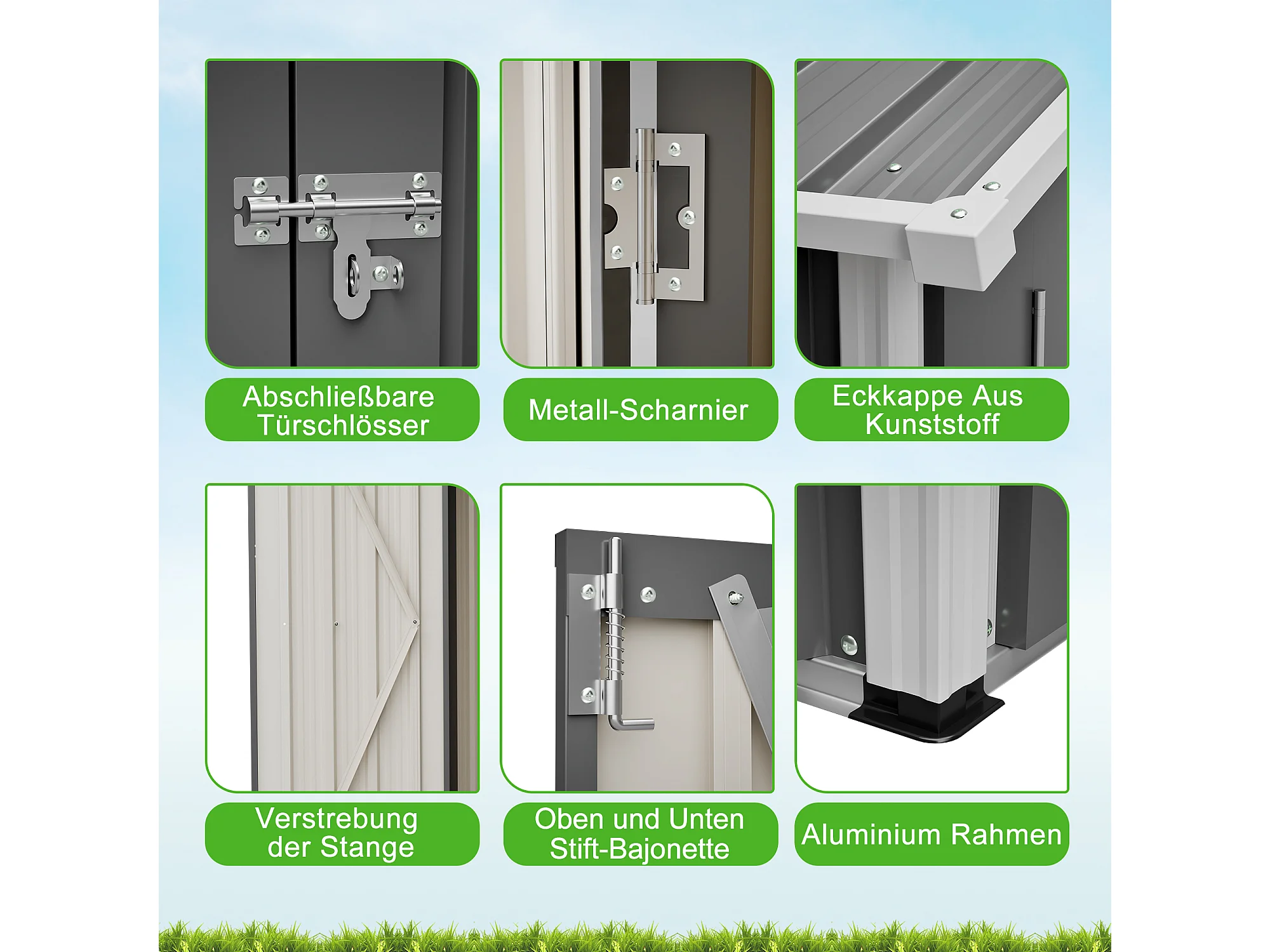 Abschließbare Türschlösser

Metall-Scharnier

Eckkappe Aus Kunststoff

Verstrebung der Stange

Oben und Unten Stift-Bajonette

Aluminium Rahmen