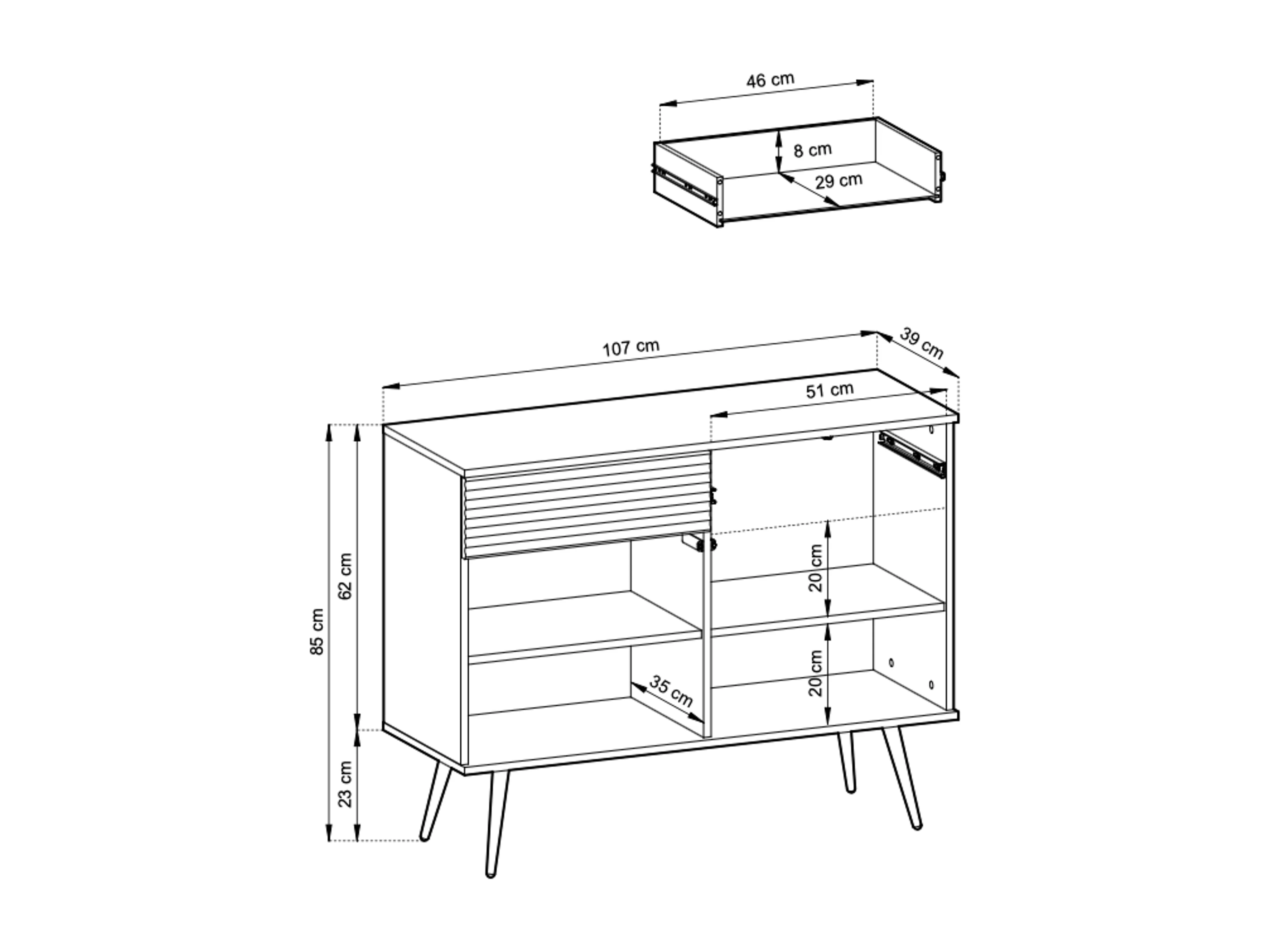 46 cm
8 cm
29 cm
107 cm
39 cm
51 cm
85 cm
62 cm
23 cm
20 cm
20 cm
35 cm