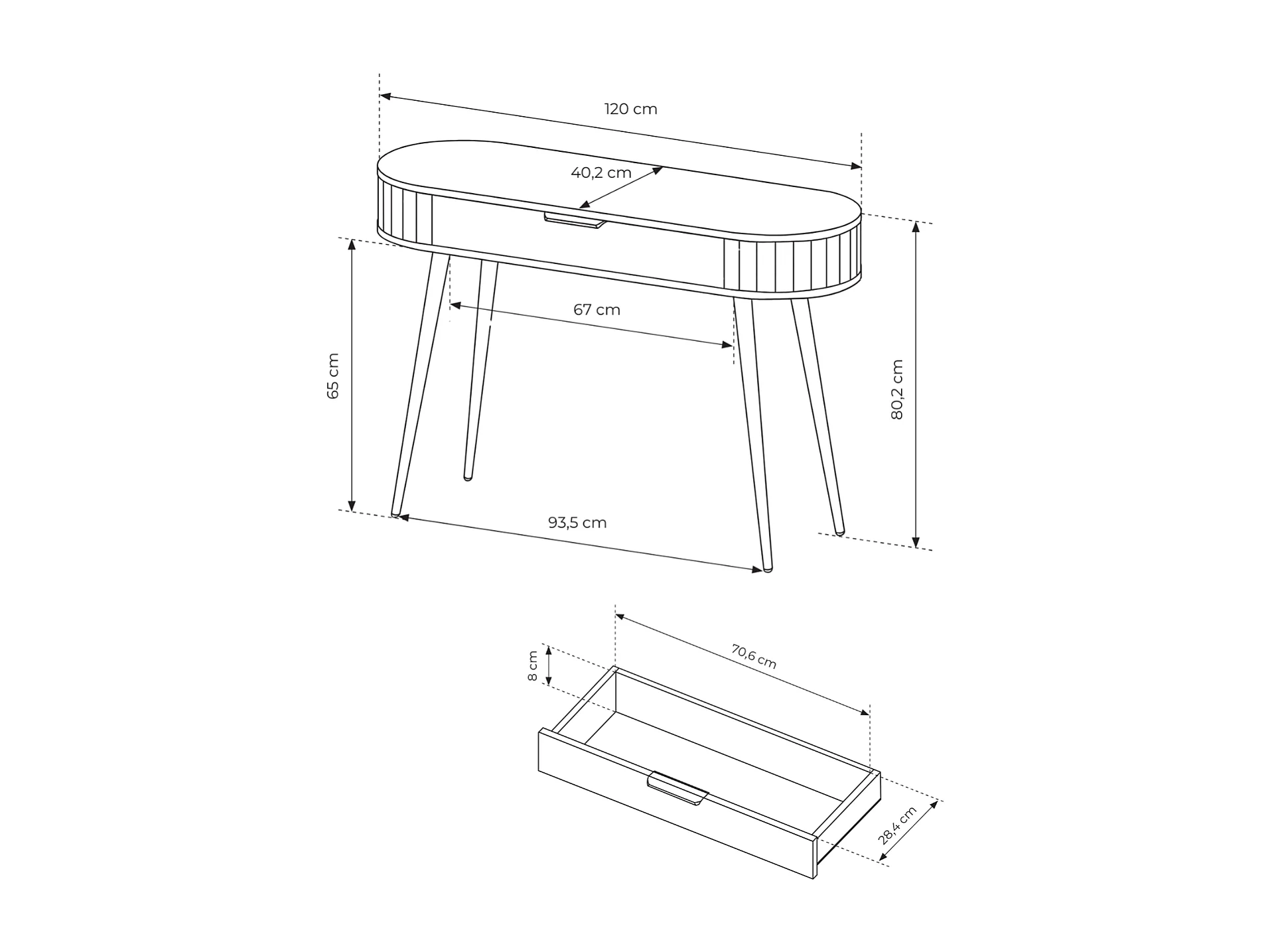 120 cm

40,2 cm

67 cm

65 cm

80,2 cm

93,5 cm

70,6 cm

8 cm

28,4 cm