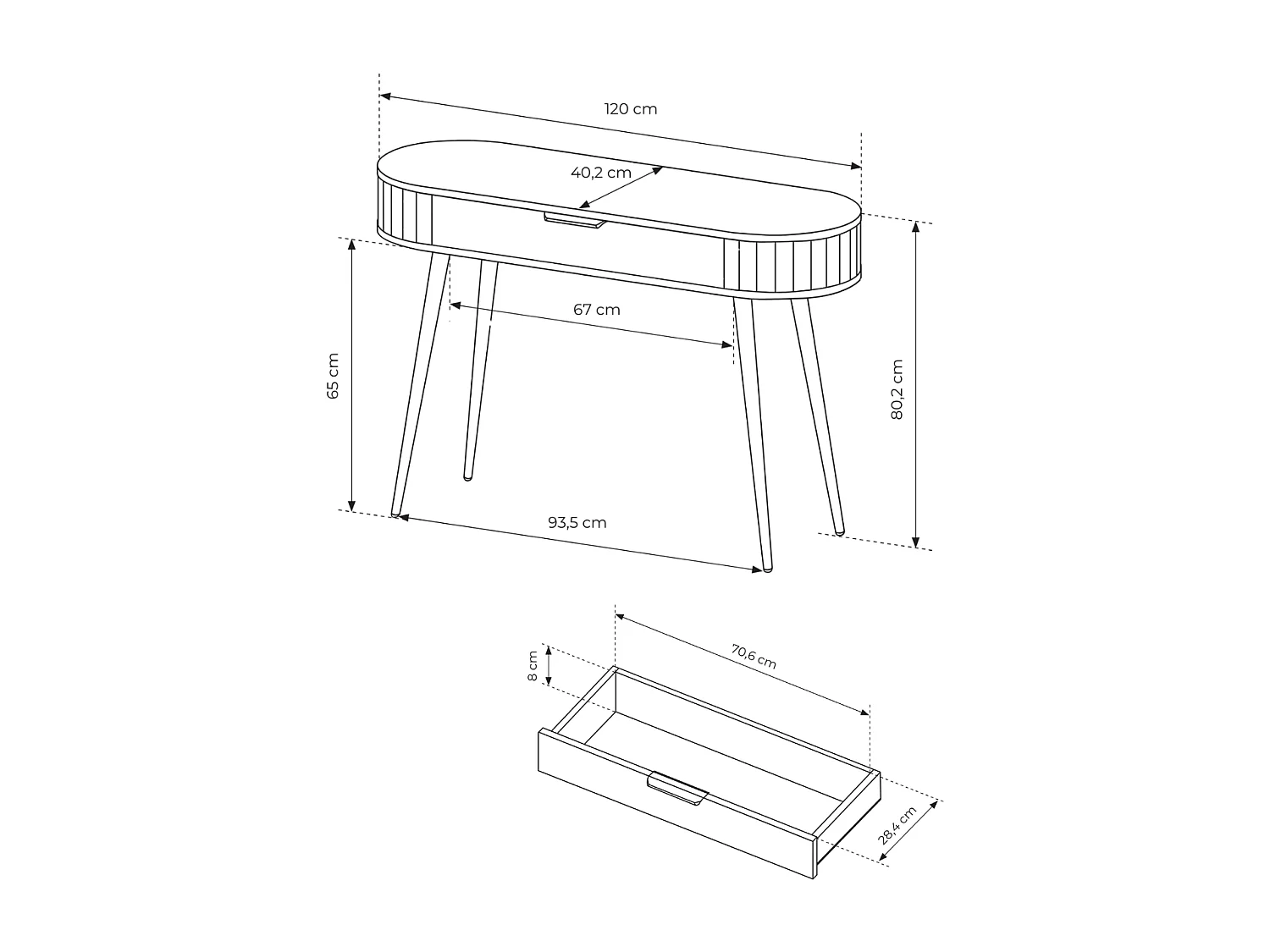 120 cm

40,2 cm

67 cm

65 cm

80,2 cm

93,5 cm

70,6 cm

8 cm

28,4 cm