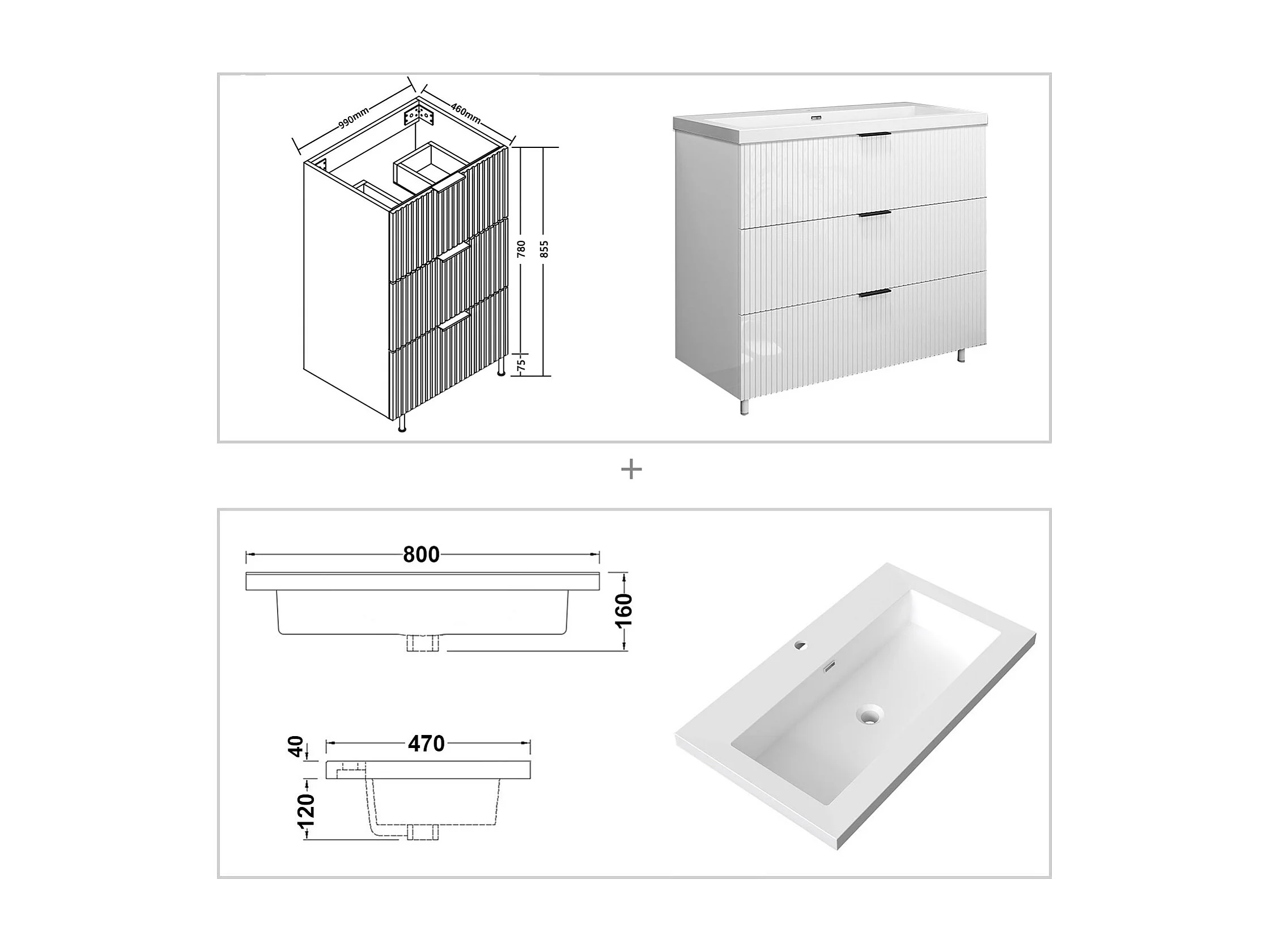 990mm
460mm
780
855
75

+

800
160
40
470
120