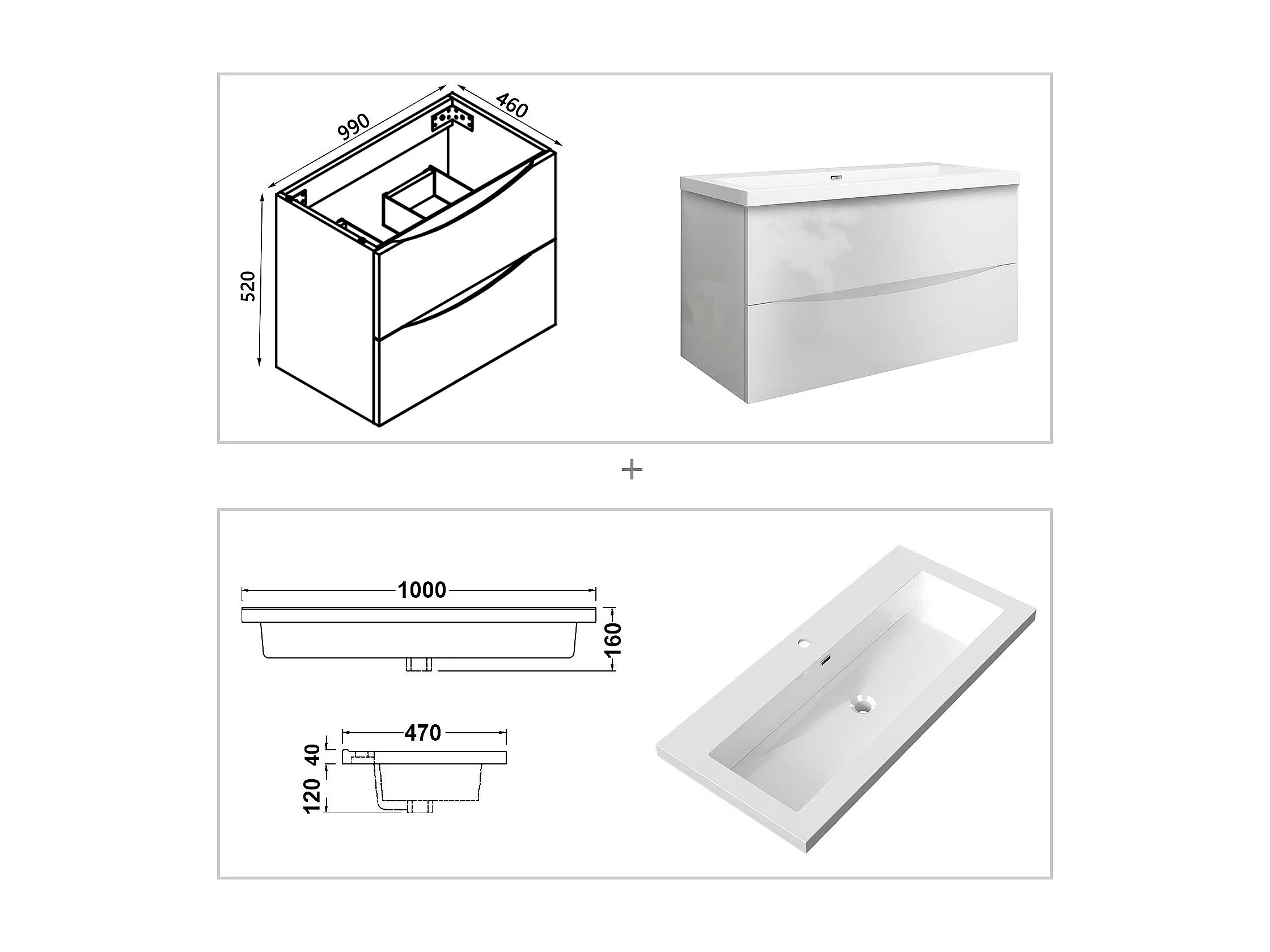 990
460
520
+
1000
160
470
40
120