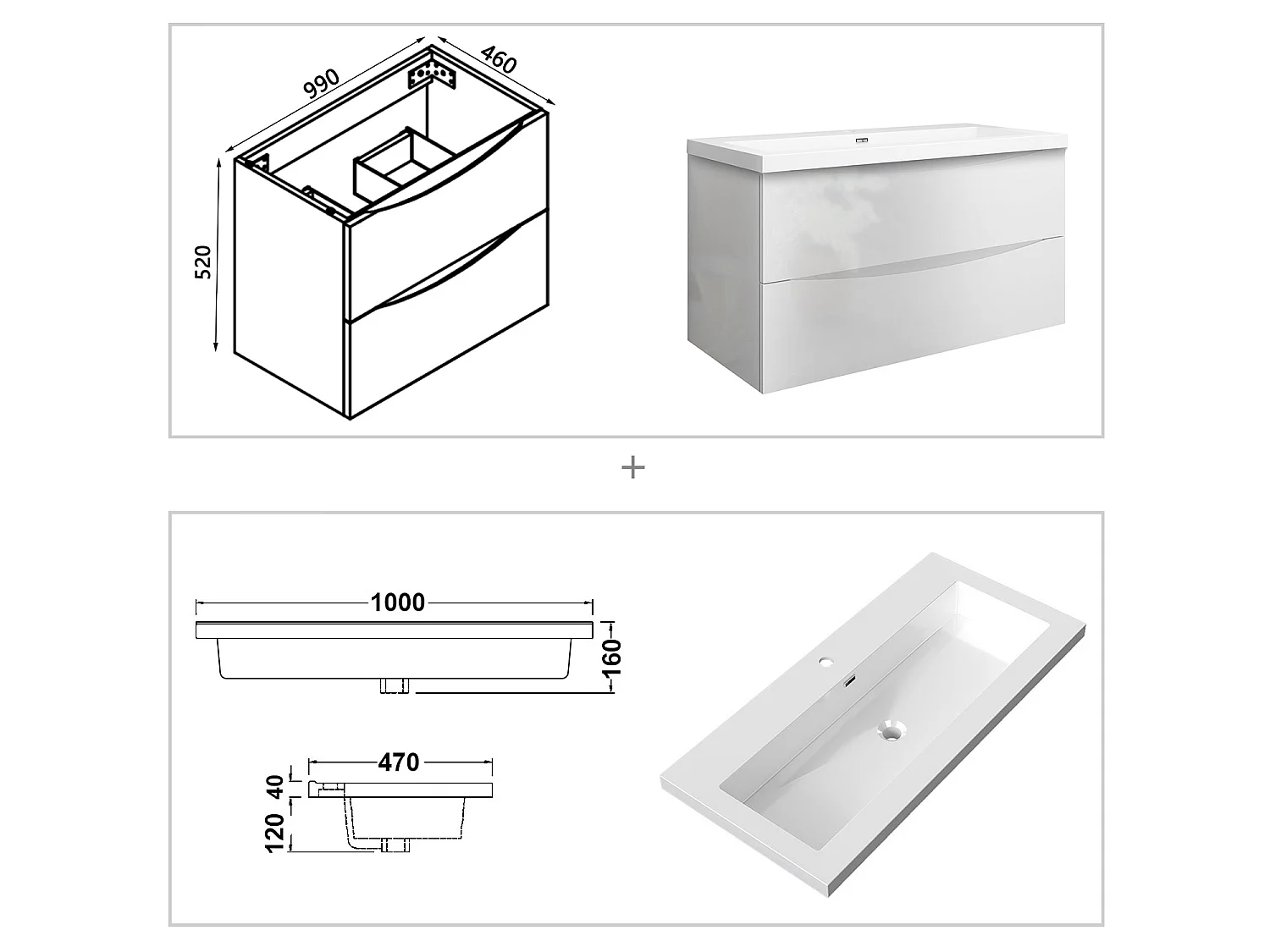 990
460
520
+
1000
160
470
40
120