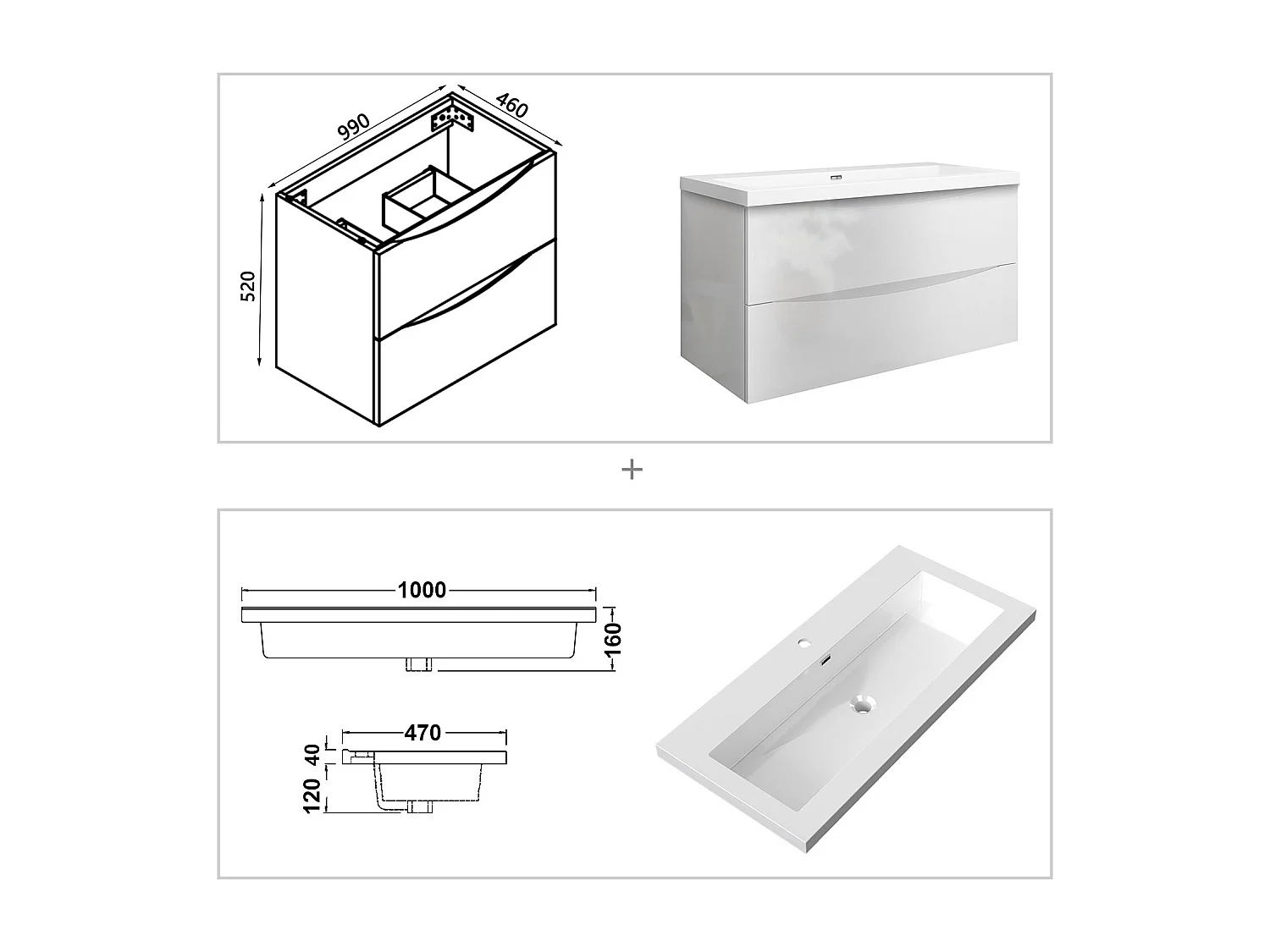 990
460
520

+

1000
160
470
40
120