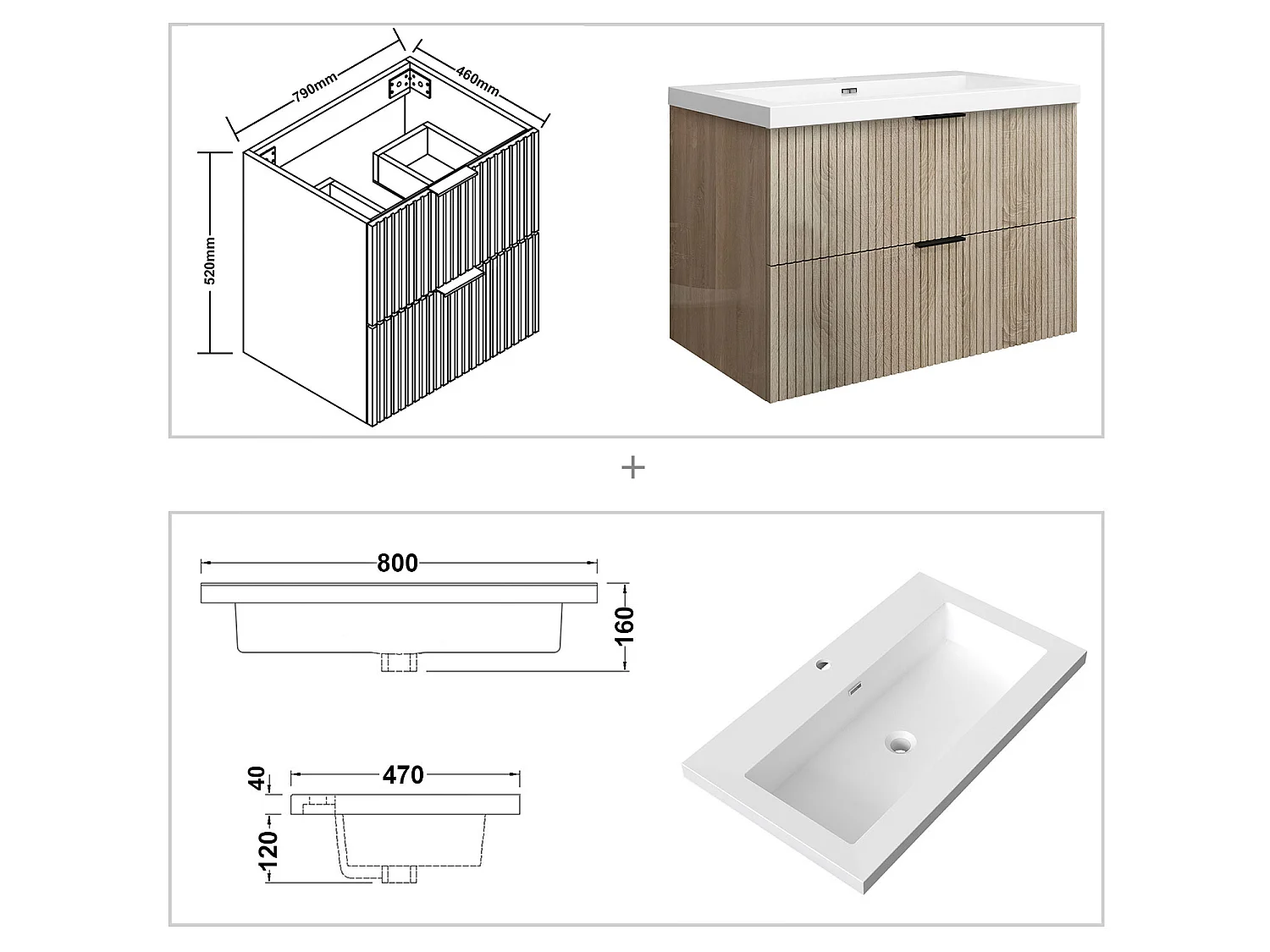 790mm
460mm
520mm

+

800
160
40
470
120