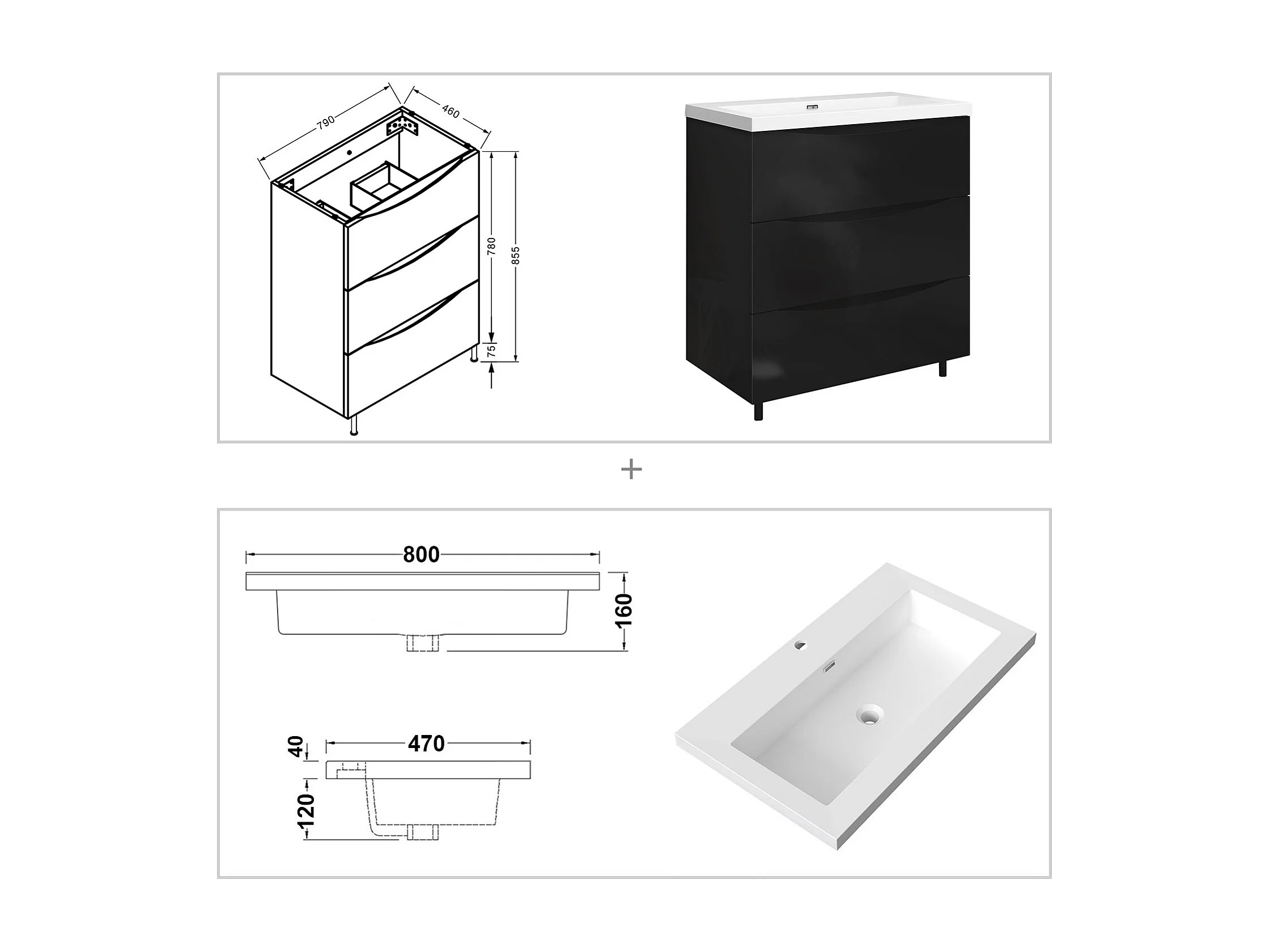 790
460
780
855
75

+

800
160
40
470
120