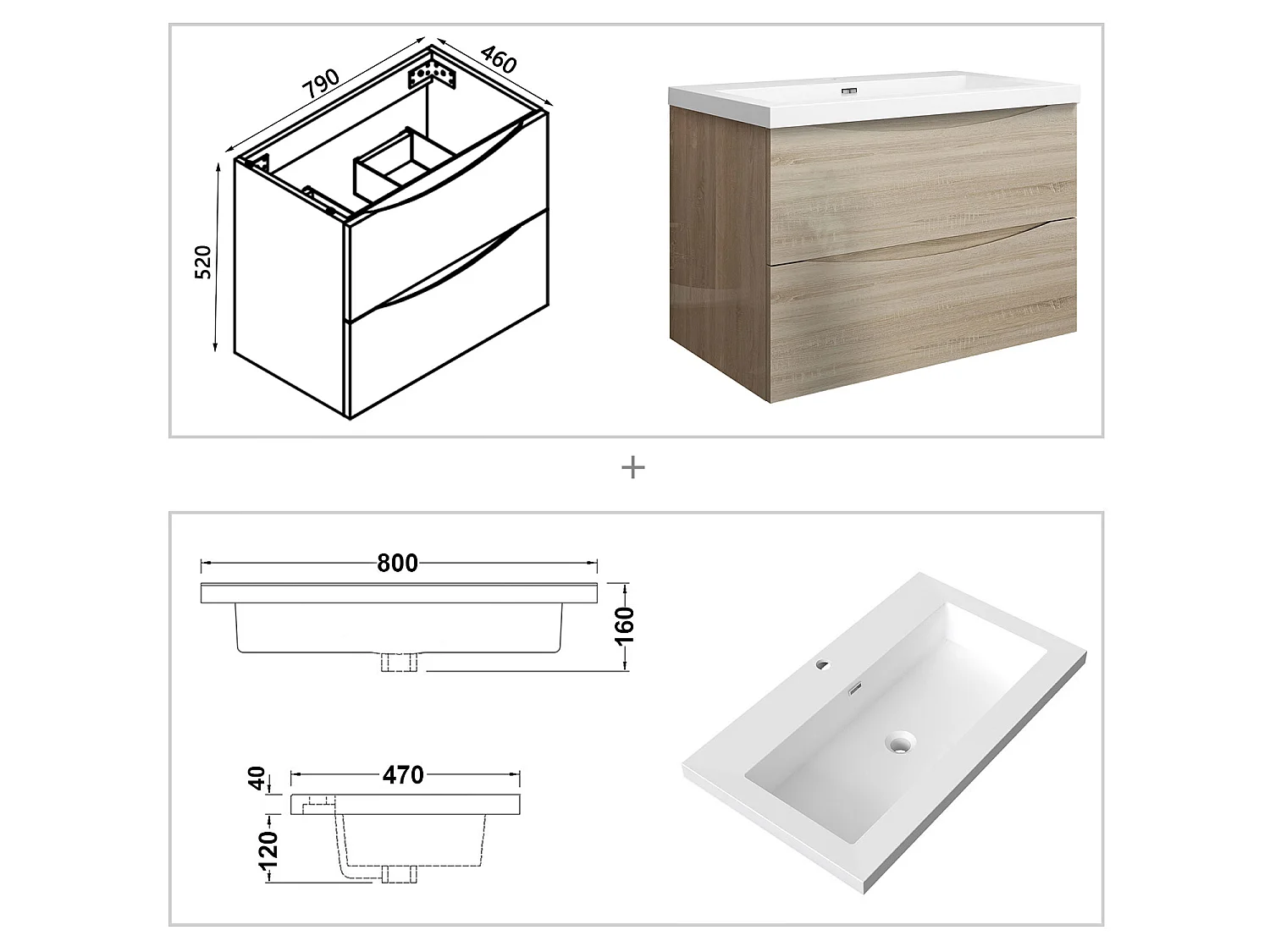 790
460
520

+

800
160

40
470
120