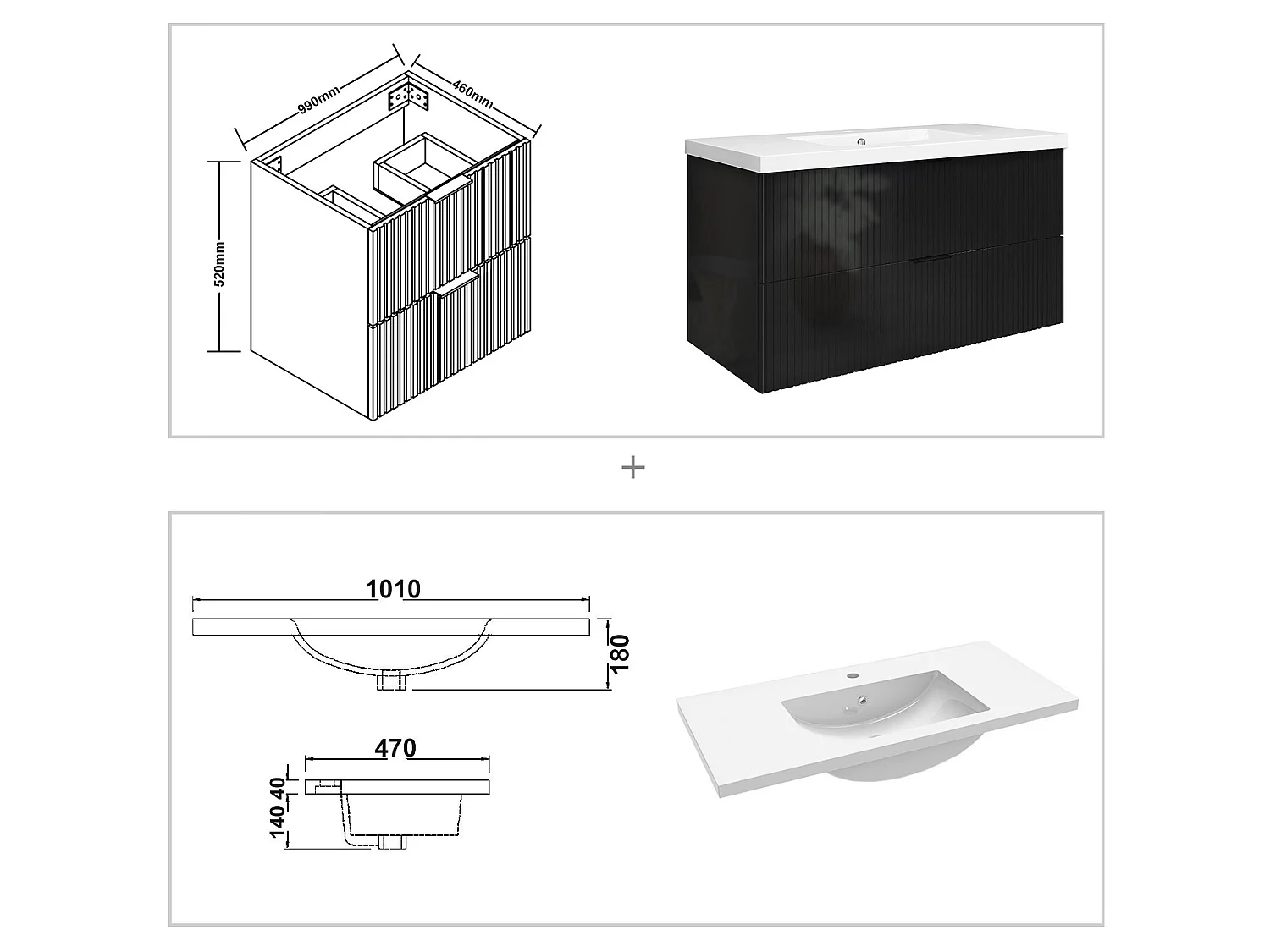 990mm
460mm
520mm

+

1010
180
470
40
140