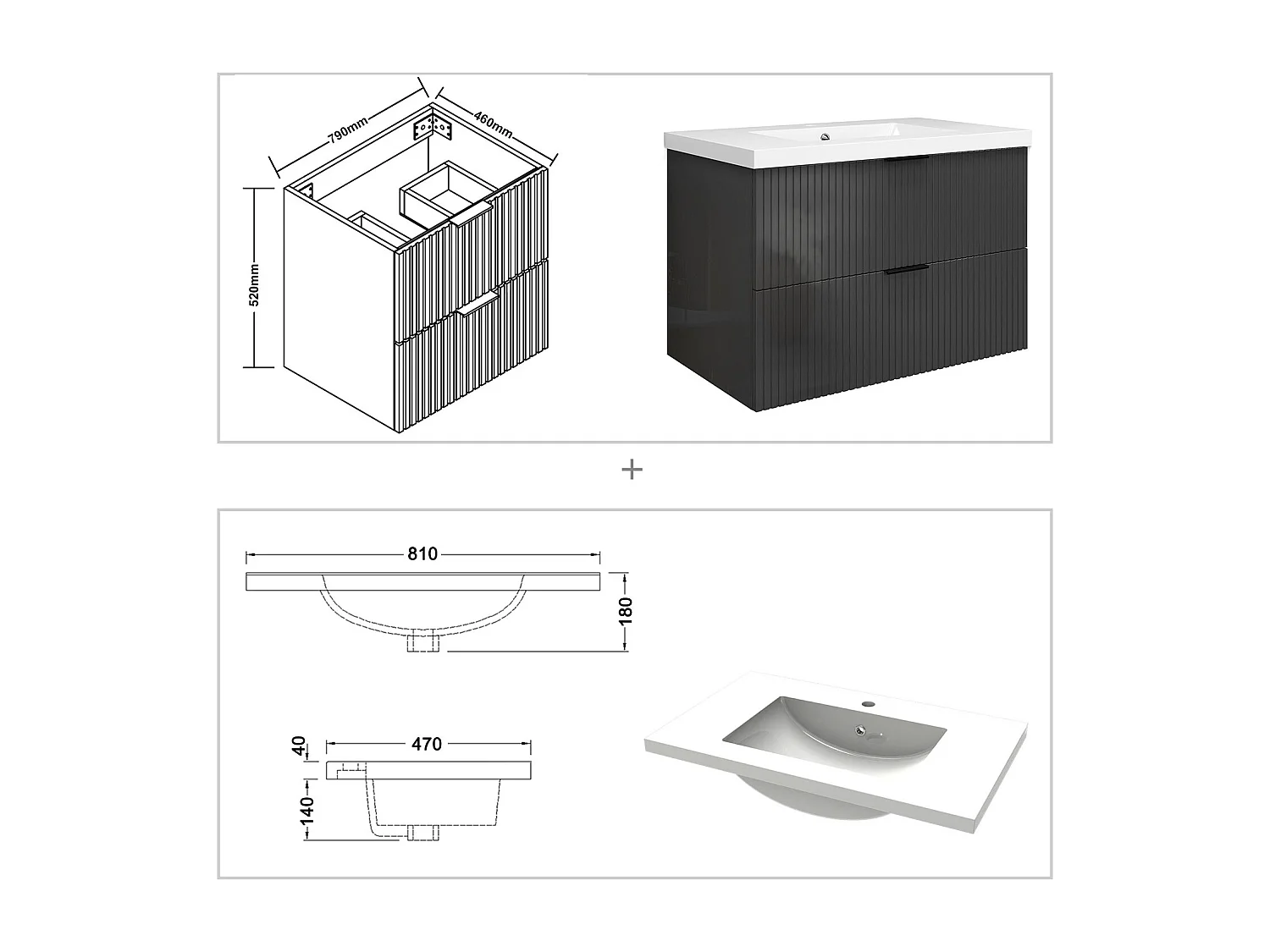 790mm
460mm
520mm

+

810
180
40
470
140