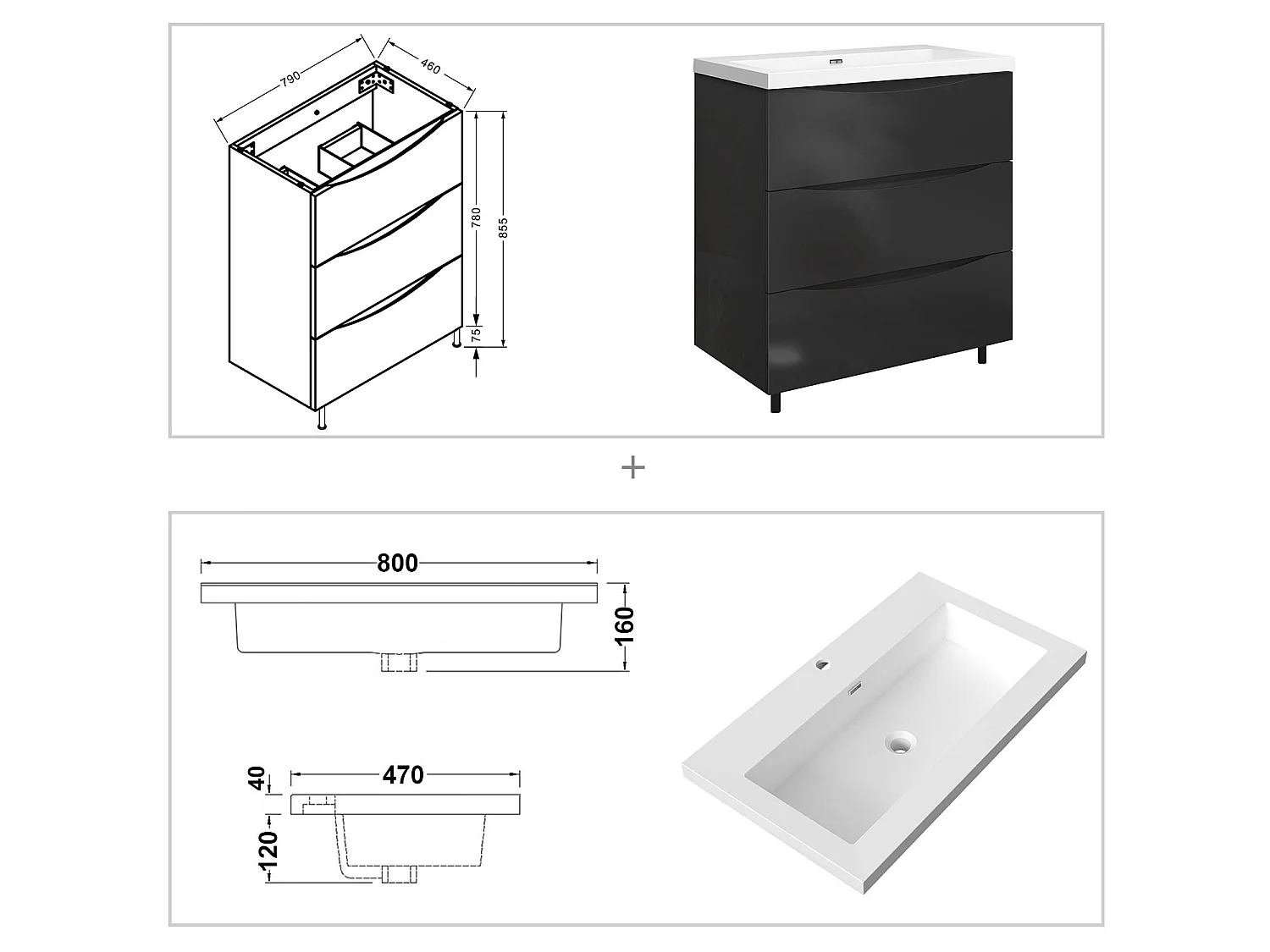 790
460
780
855
75

+

800
160

40
470
120