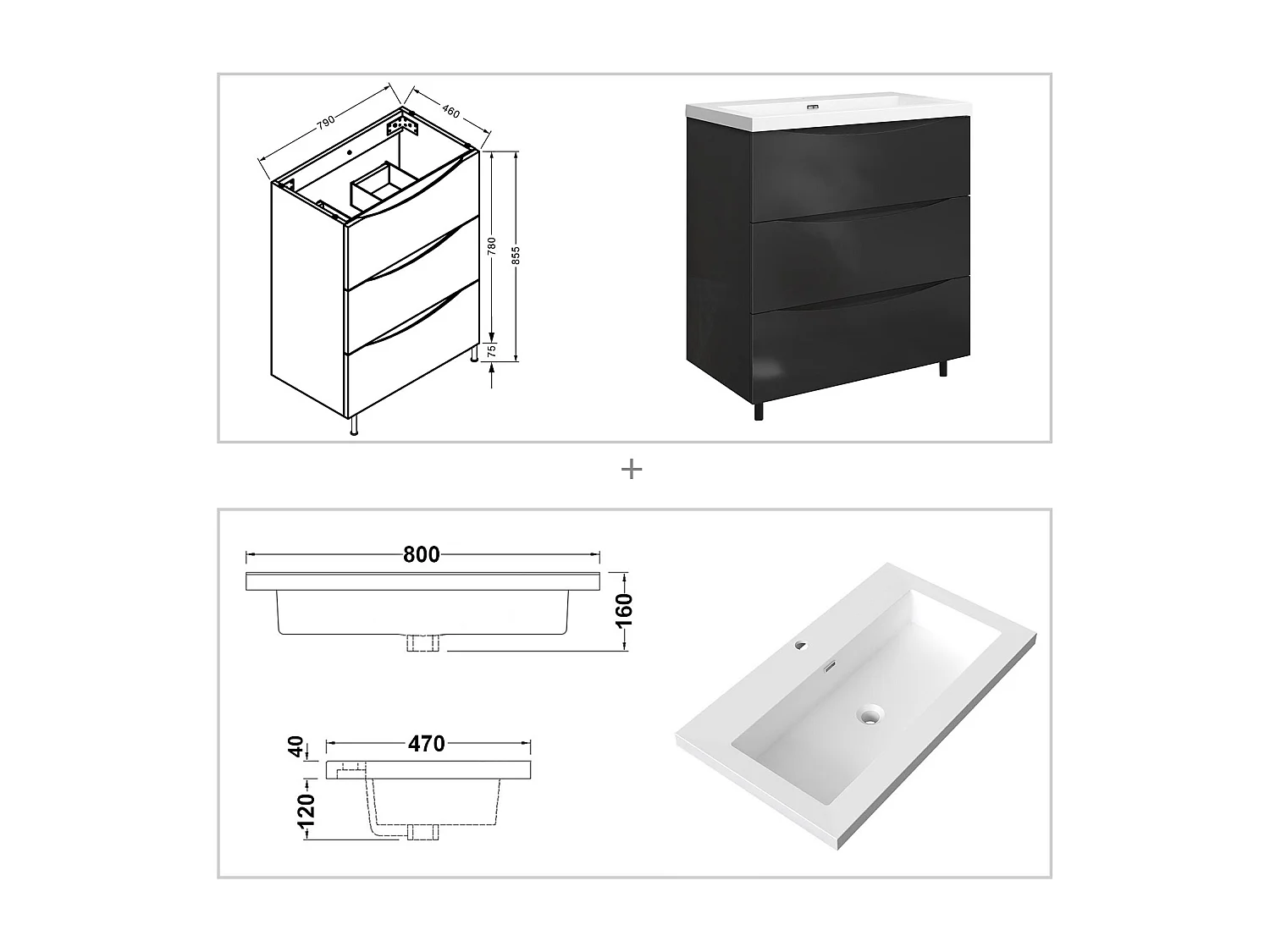 790
460
780
855
75

+

800
160

40
470
120