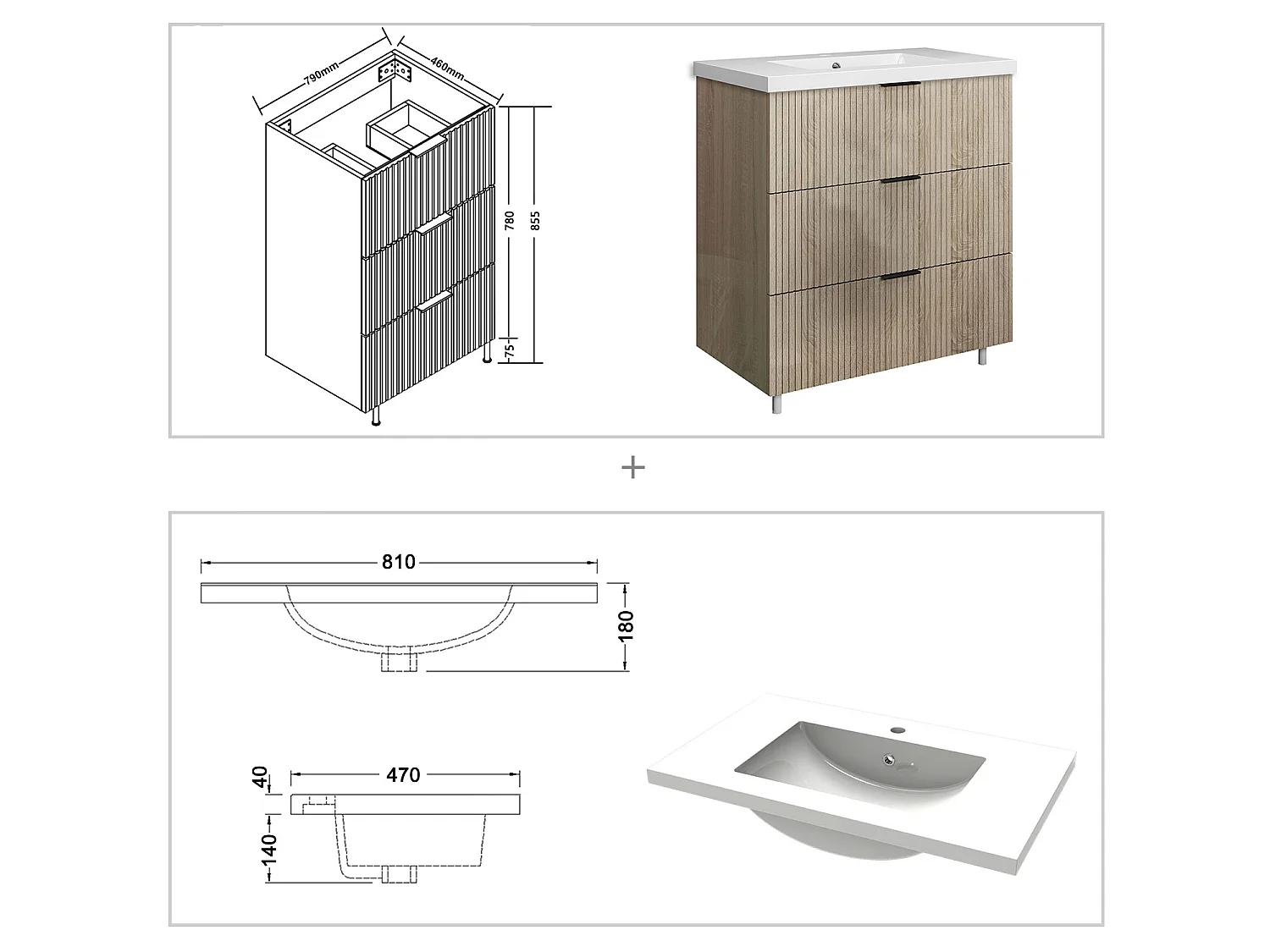 790mm
460mm
780
855
75

+

810
180

40
470
140