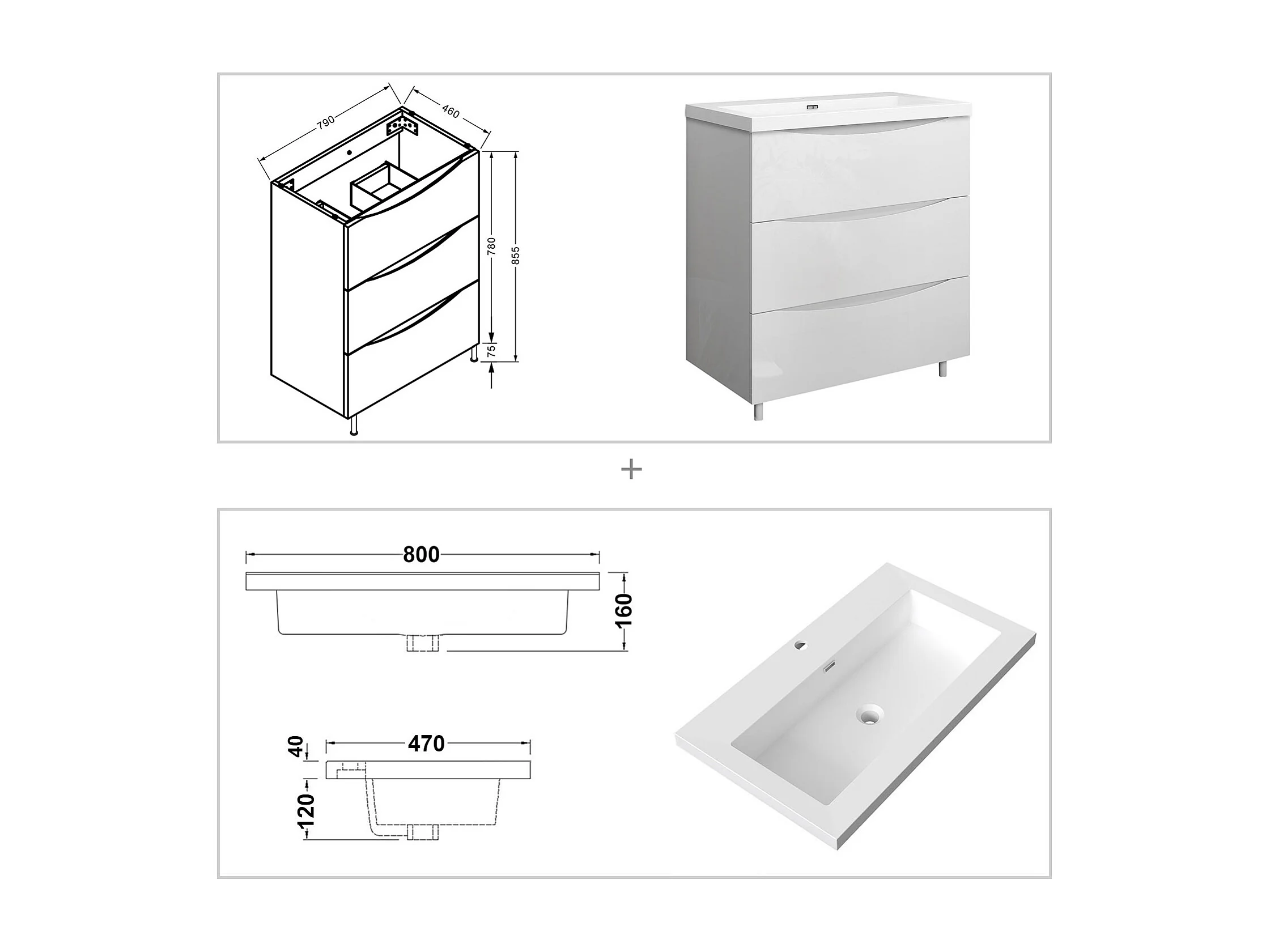 790
460
780
855
75

+

800
160

40
470
120