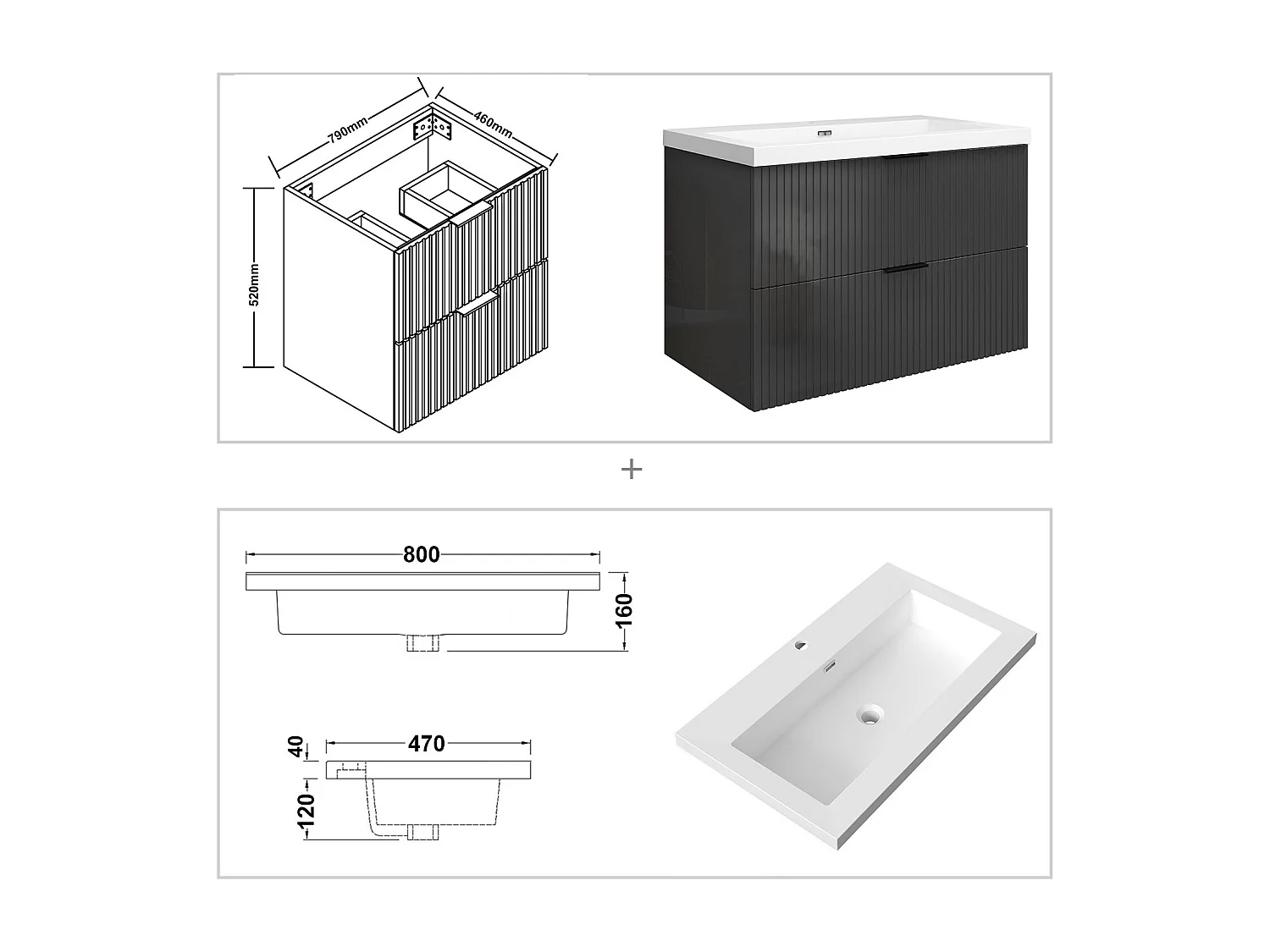 790mm
460mm
520mm

+

800
160

40
470
120