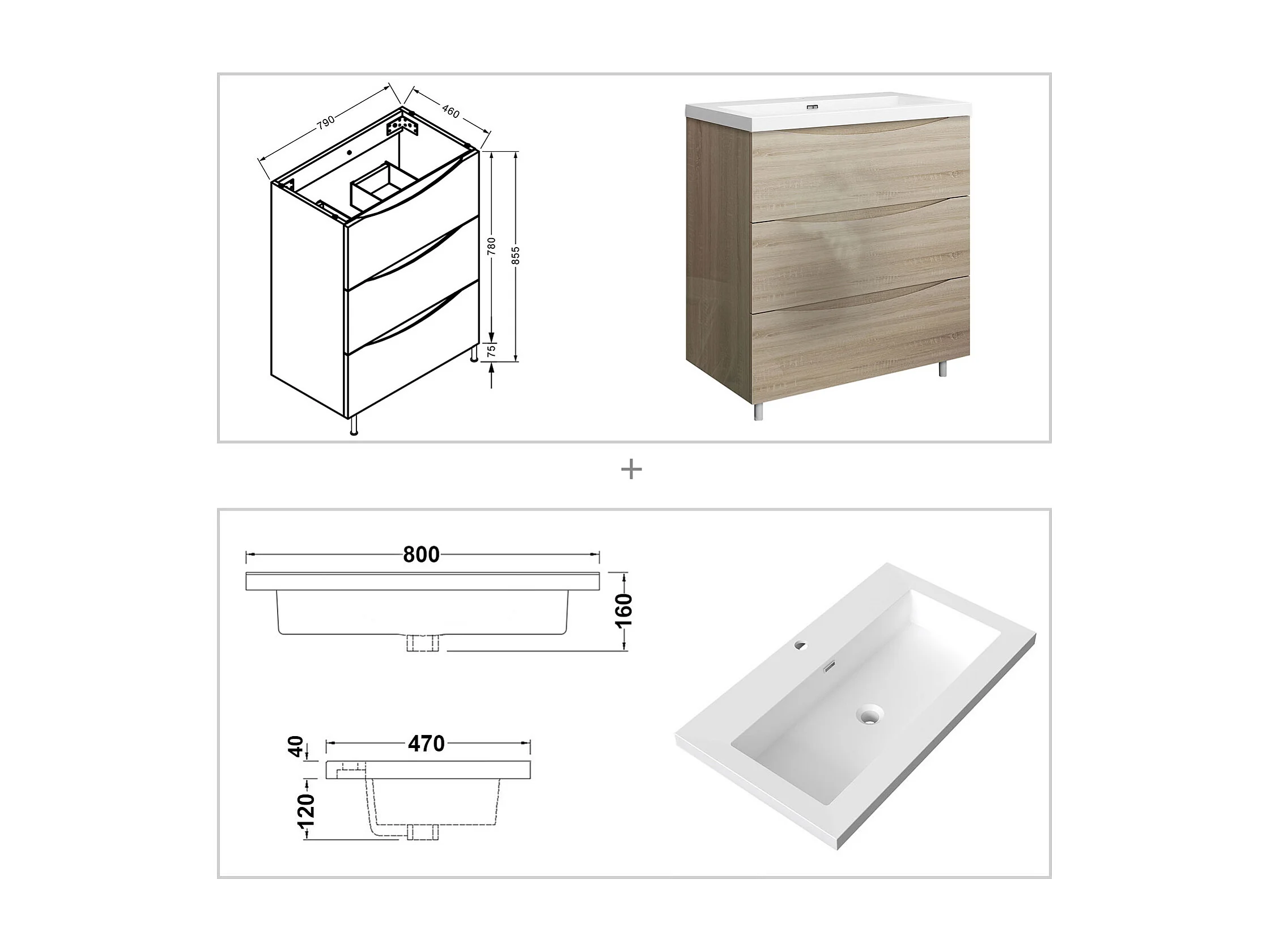 790
460
780
855
75

+

800
160
40
470
120