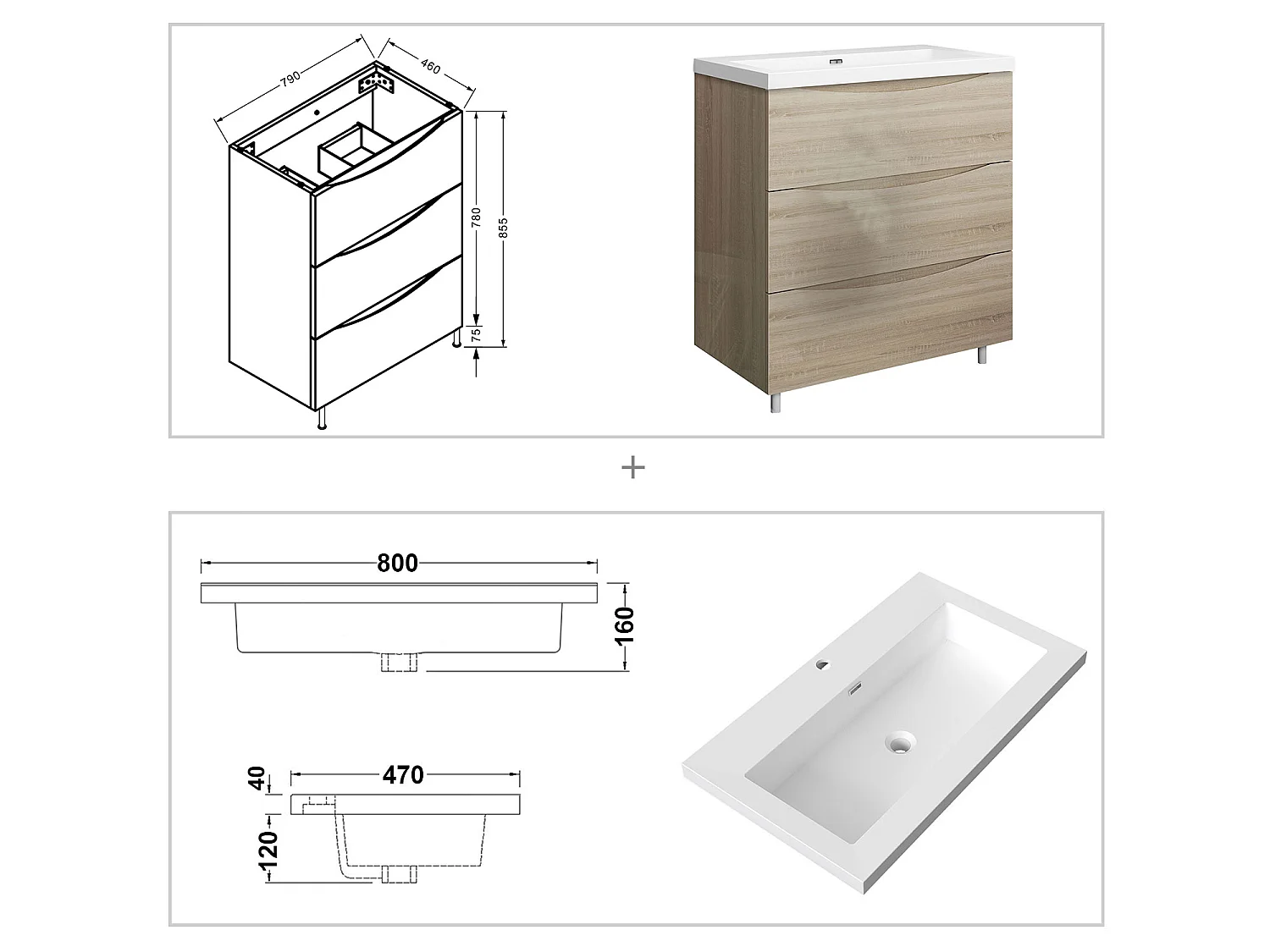 790
460
780
855
75

+

800
160

40
470
120