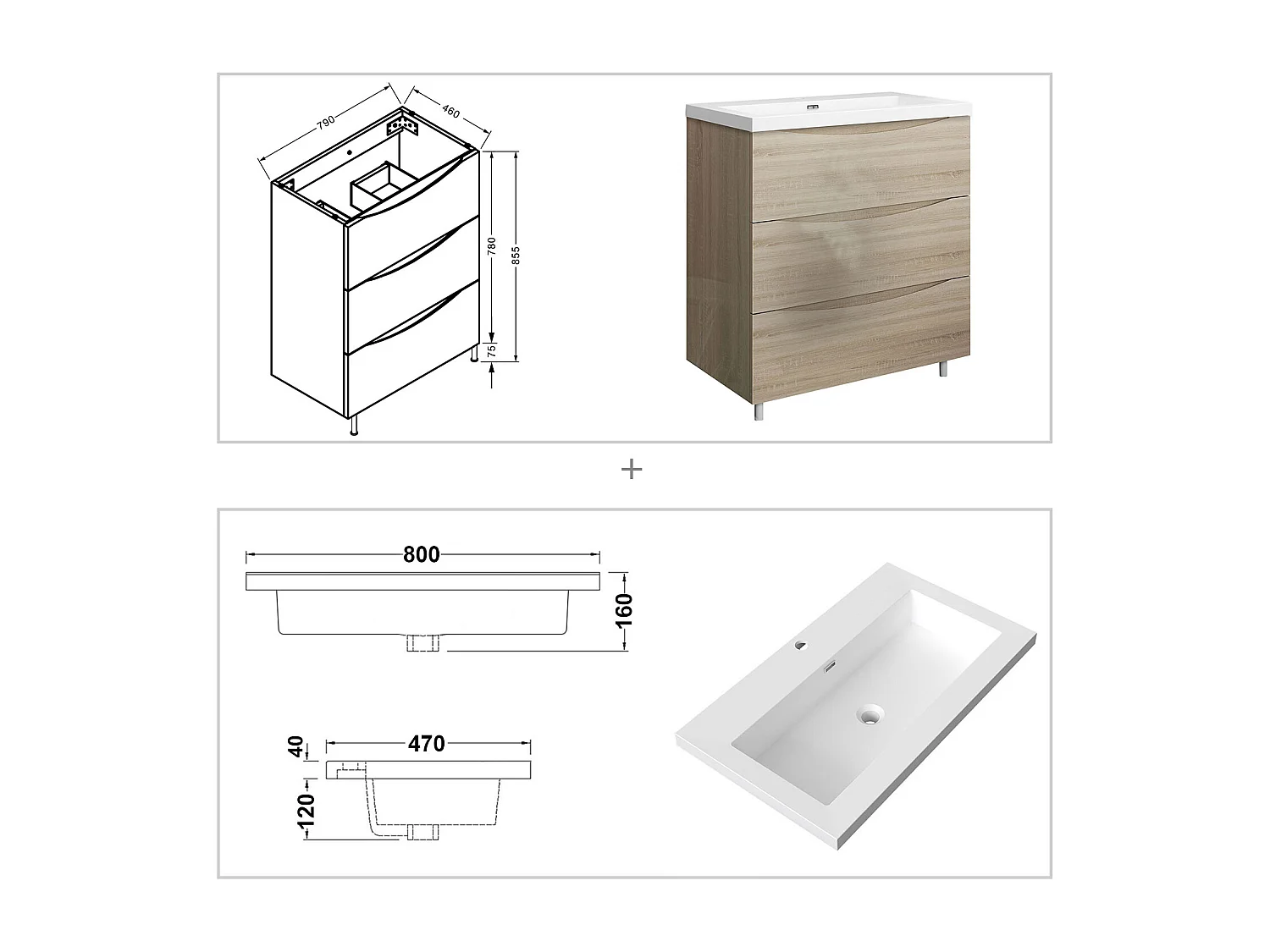 790
460
780
855
75

+

800
160

40
470
120