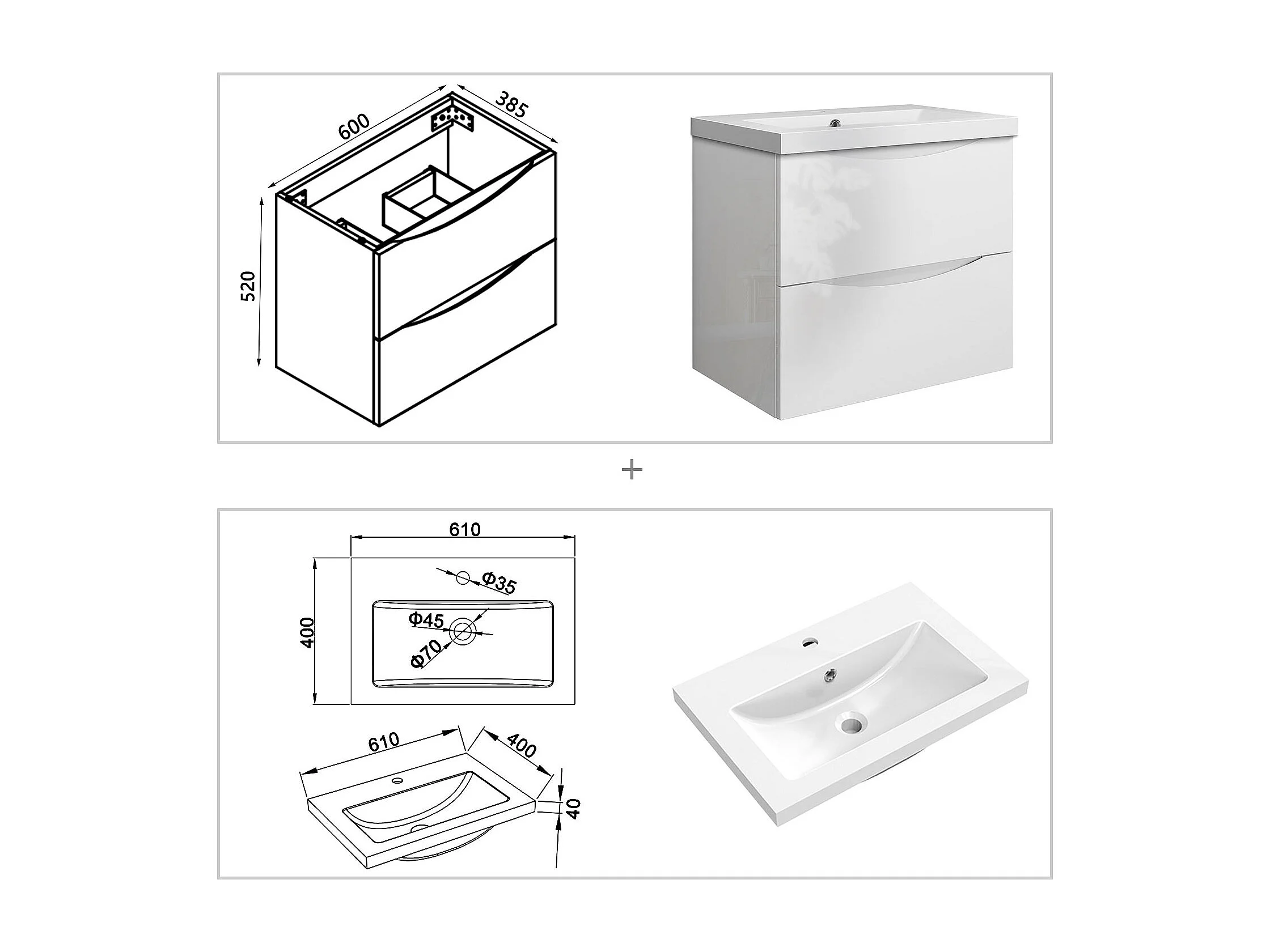 600
385
520

+

610
400
Φ35
Φ45
Φ70

610
400
40