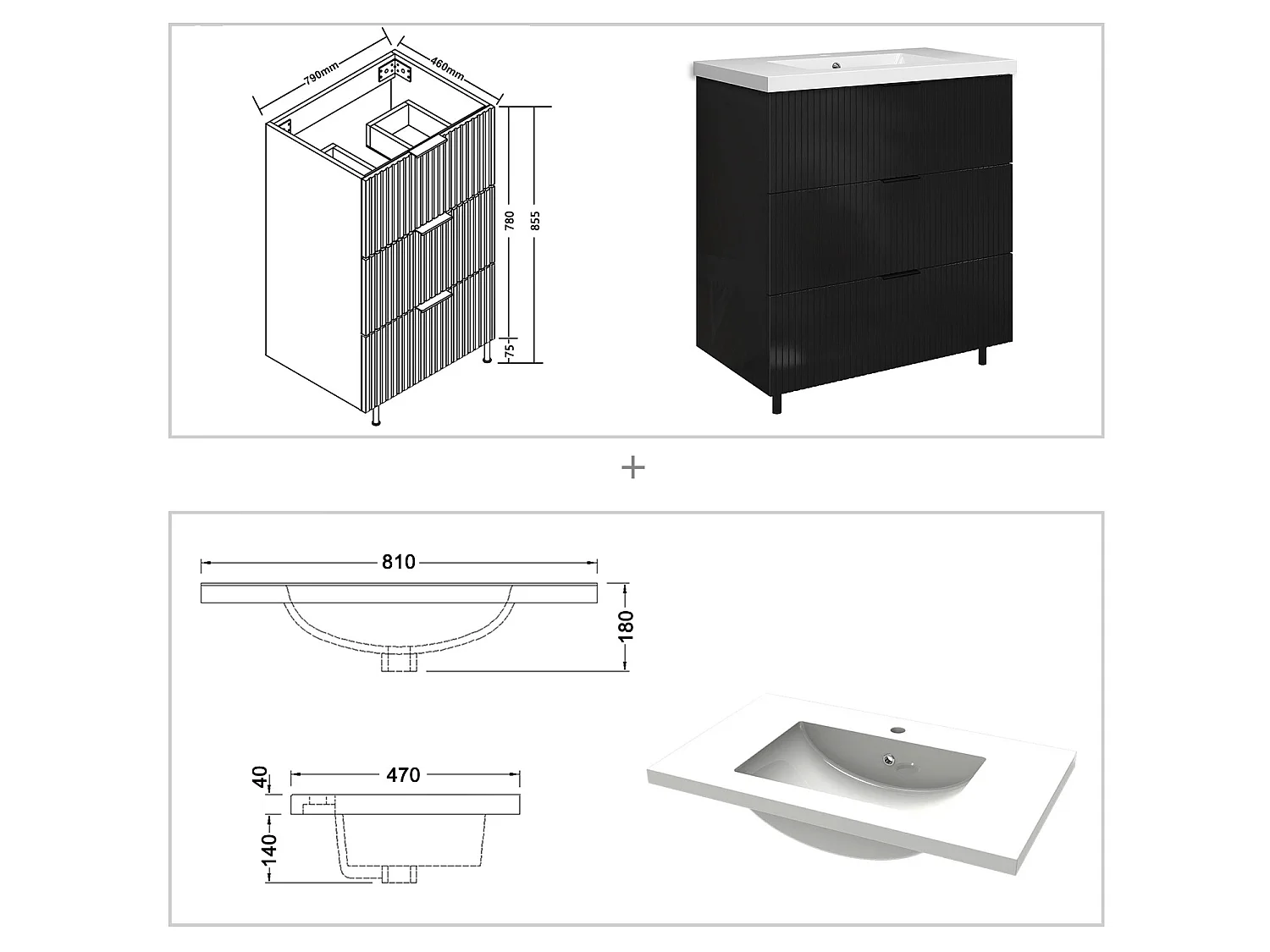 790mm
460mm
780
855
75

+

810
180

40
470
140