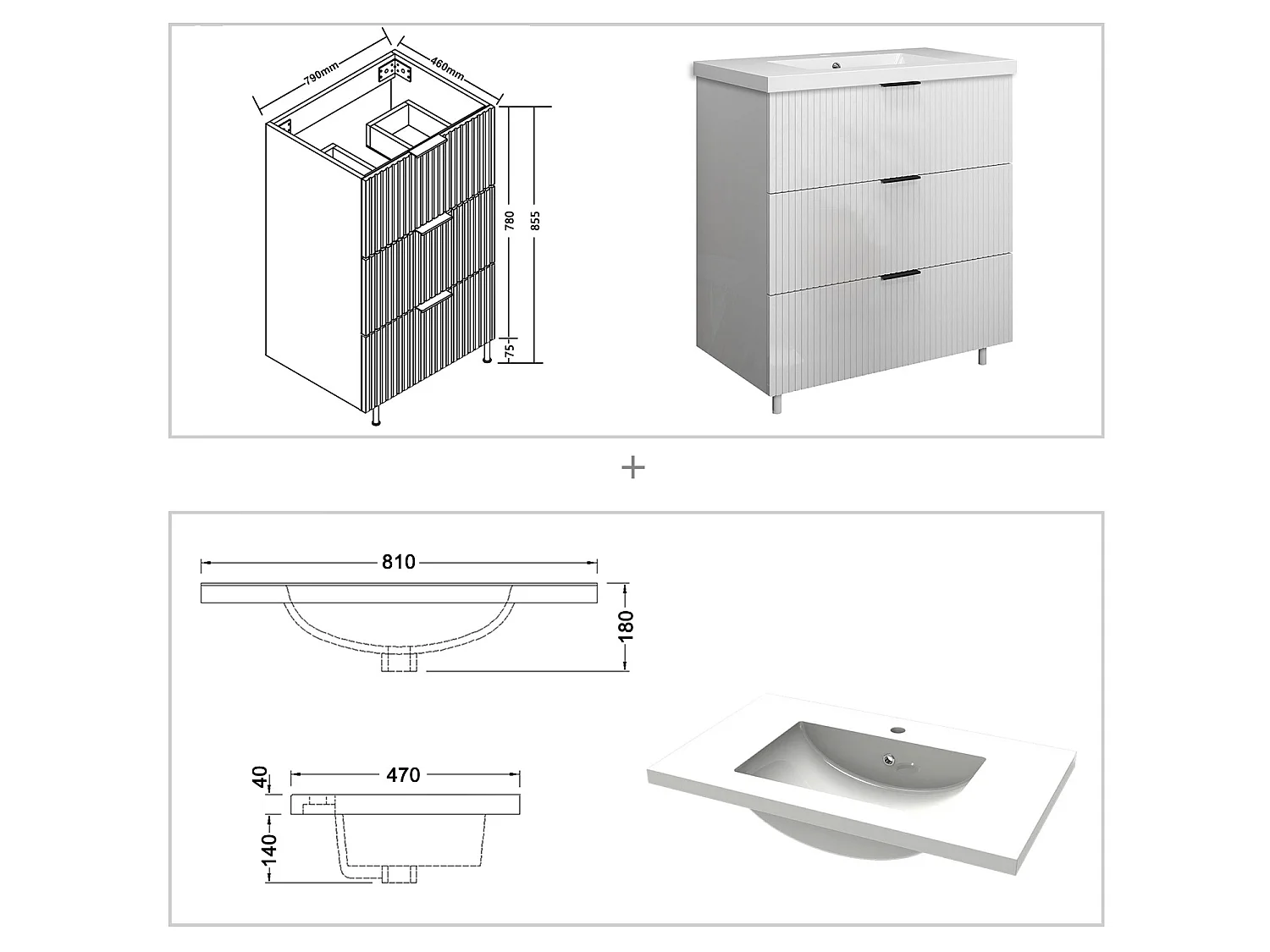 790mm
460mm
780
855
75

+

810
180
40
470
140