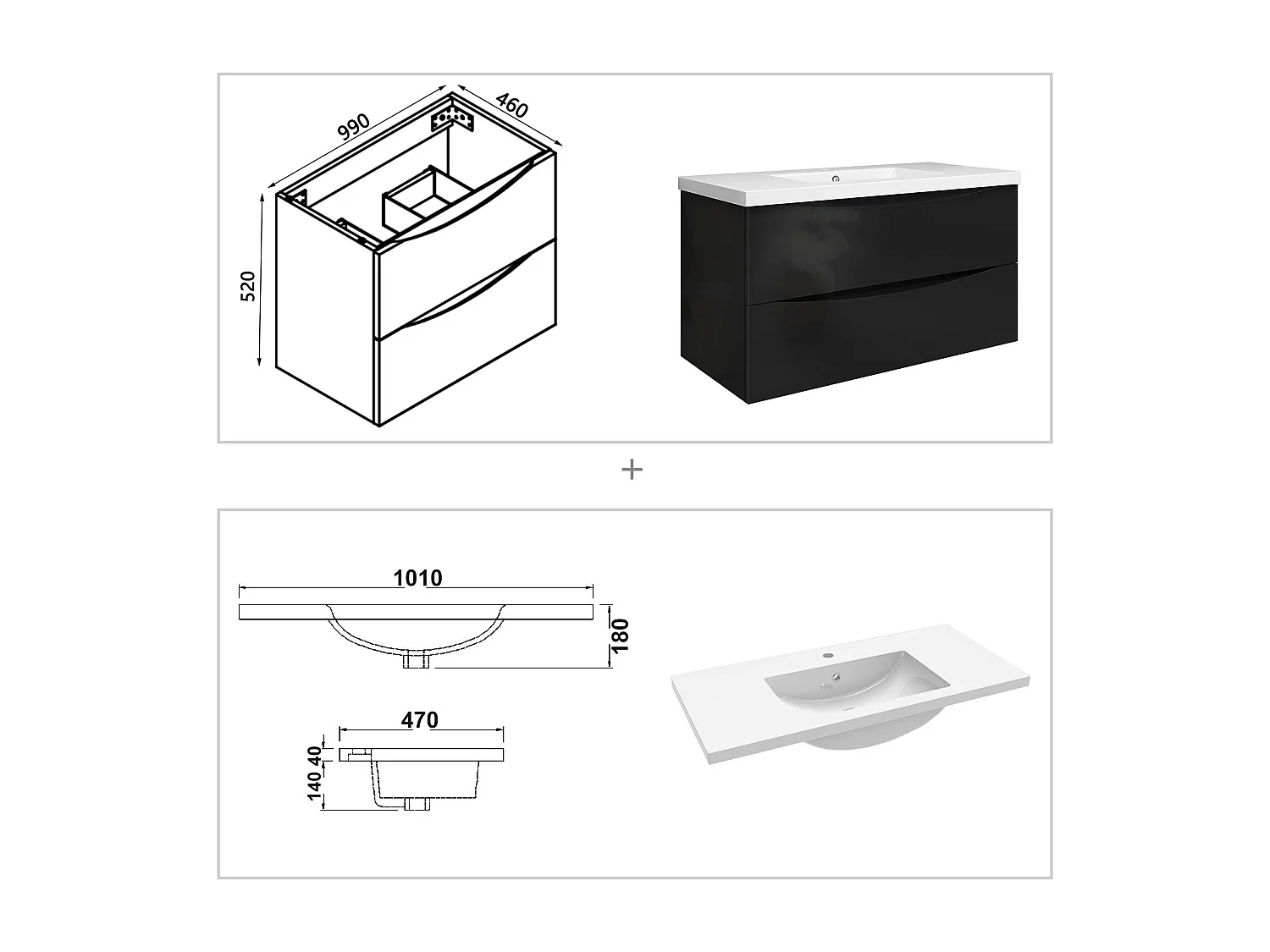 990
460
520

+

1010
180
470
40
140