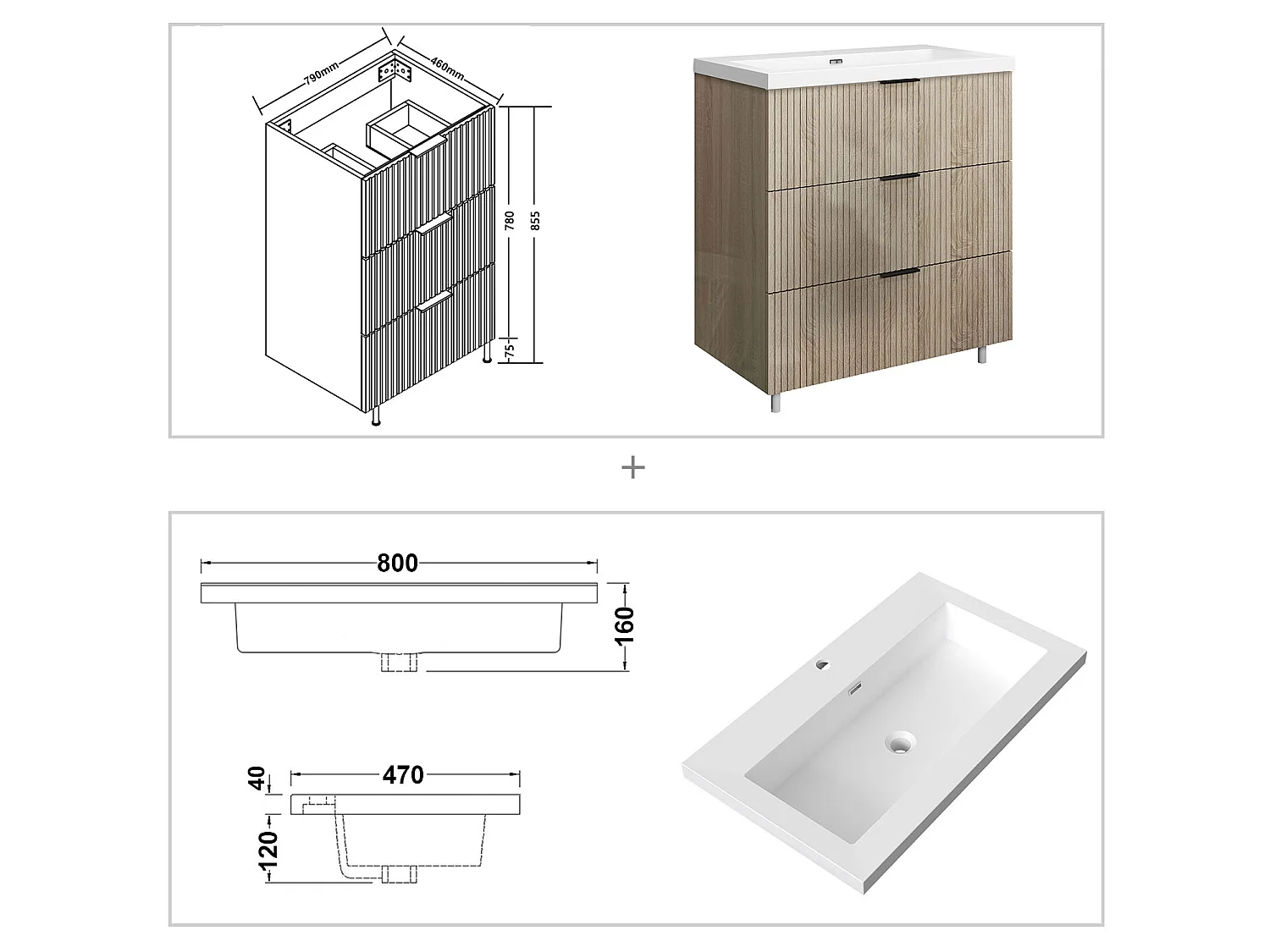 790mm
460mm
780
855
75

+

800
160

40
470
120