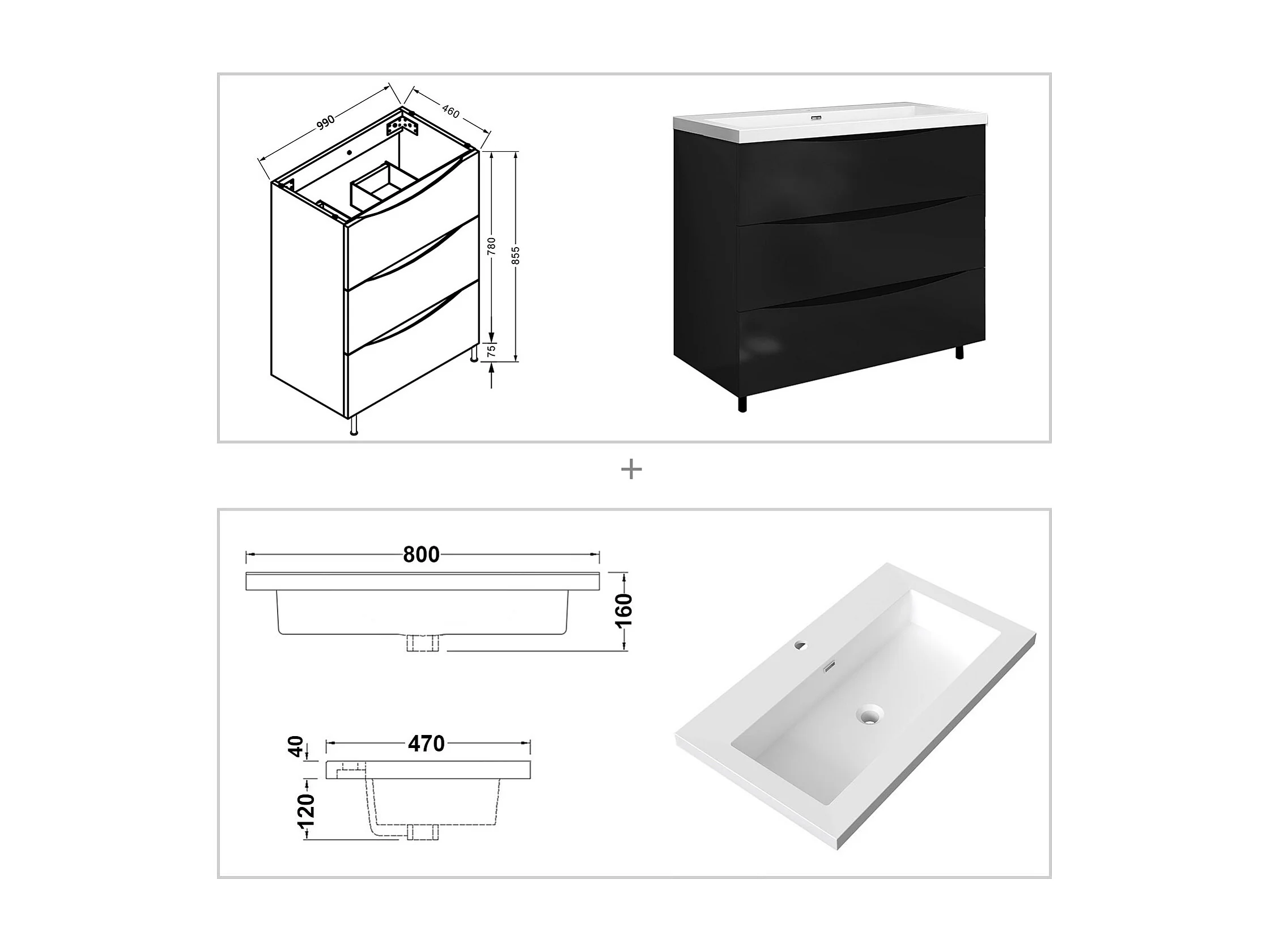 990
460
780
855
75

+

800
160
40
470
120