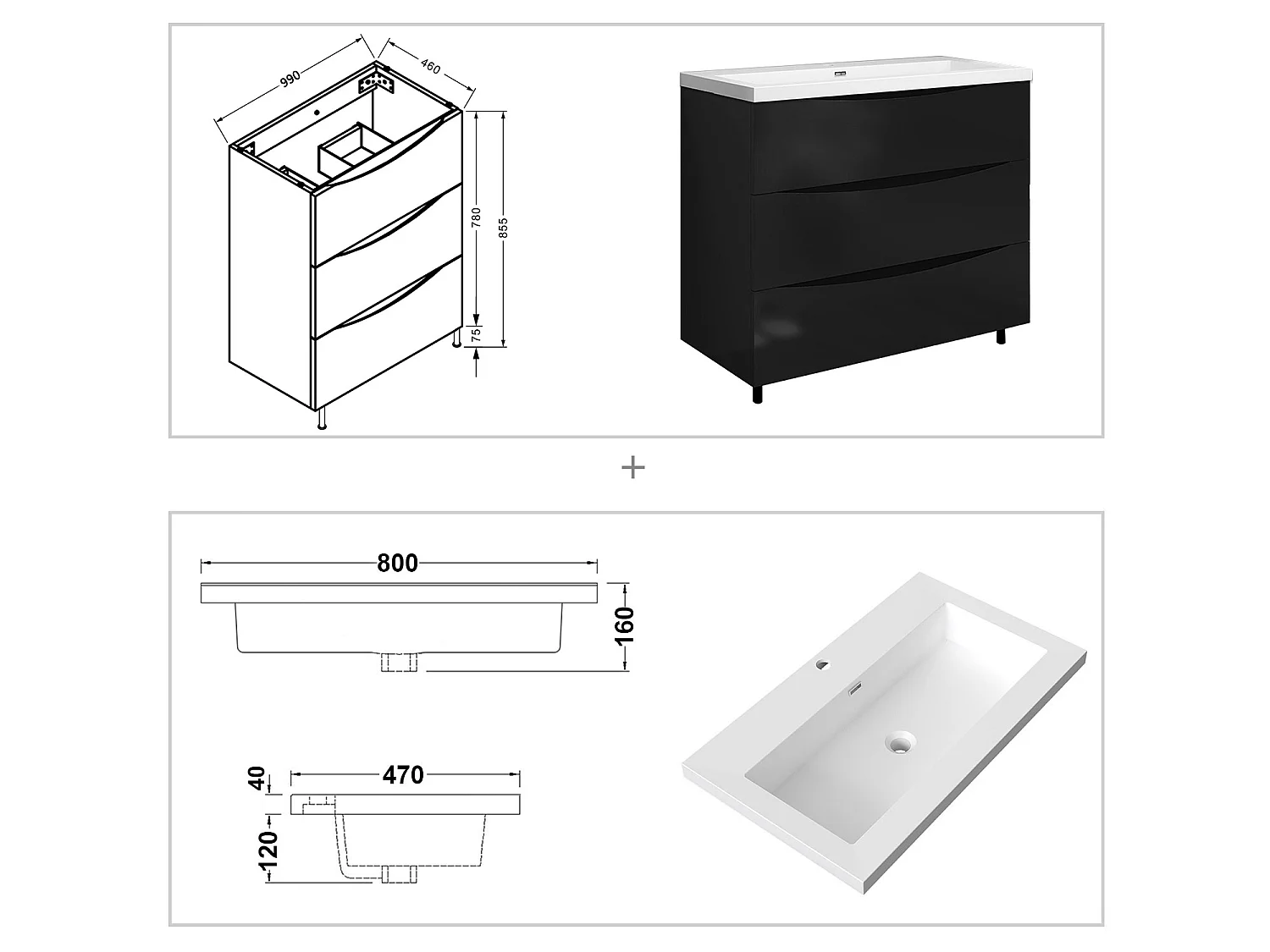 990
460
780
855
75

+

800
160

40
470
120