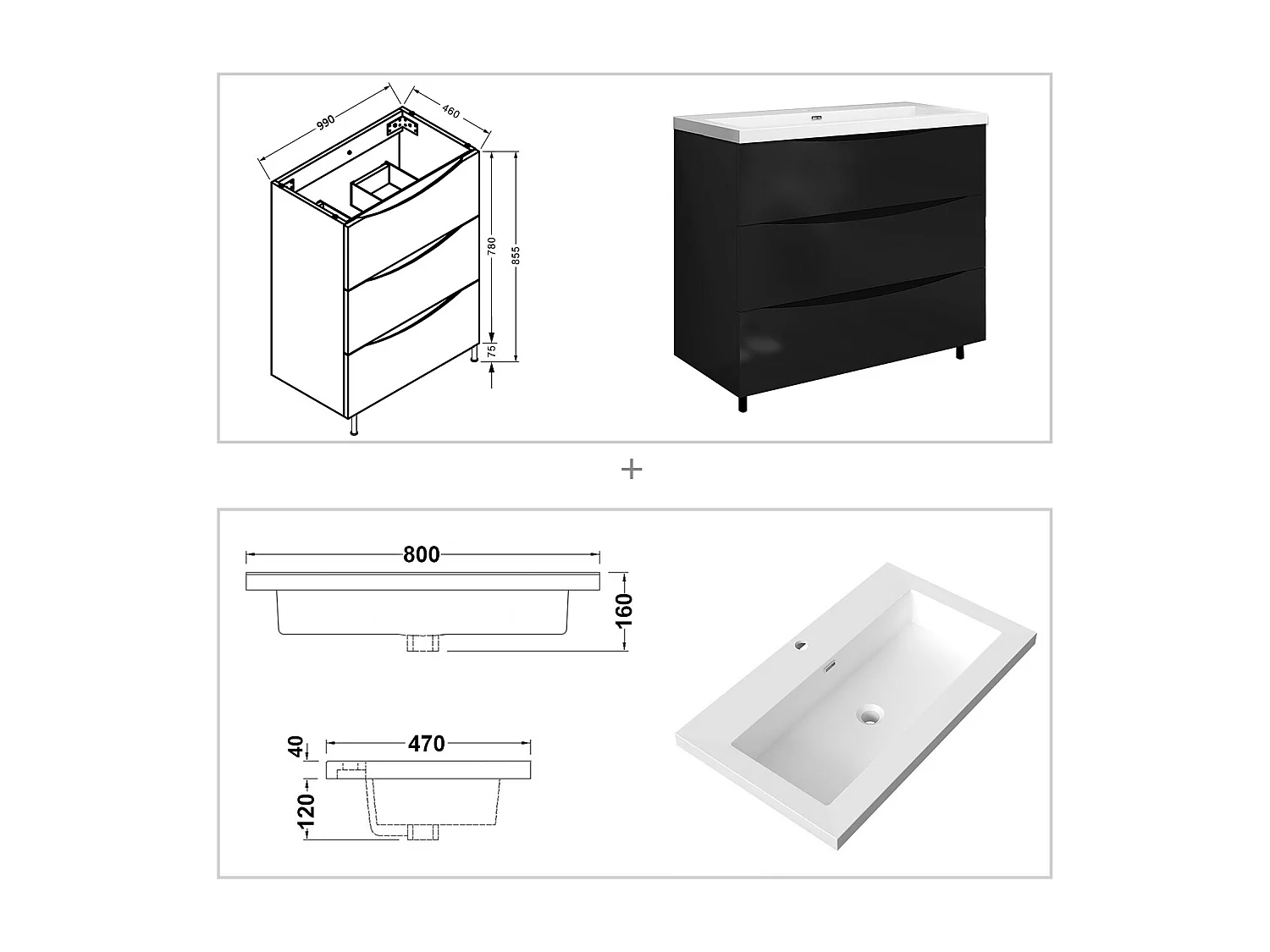 990
460
780
855
75

+

800
160
40
470
120