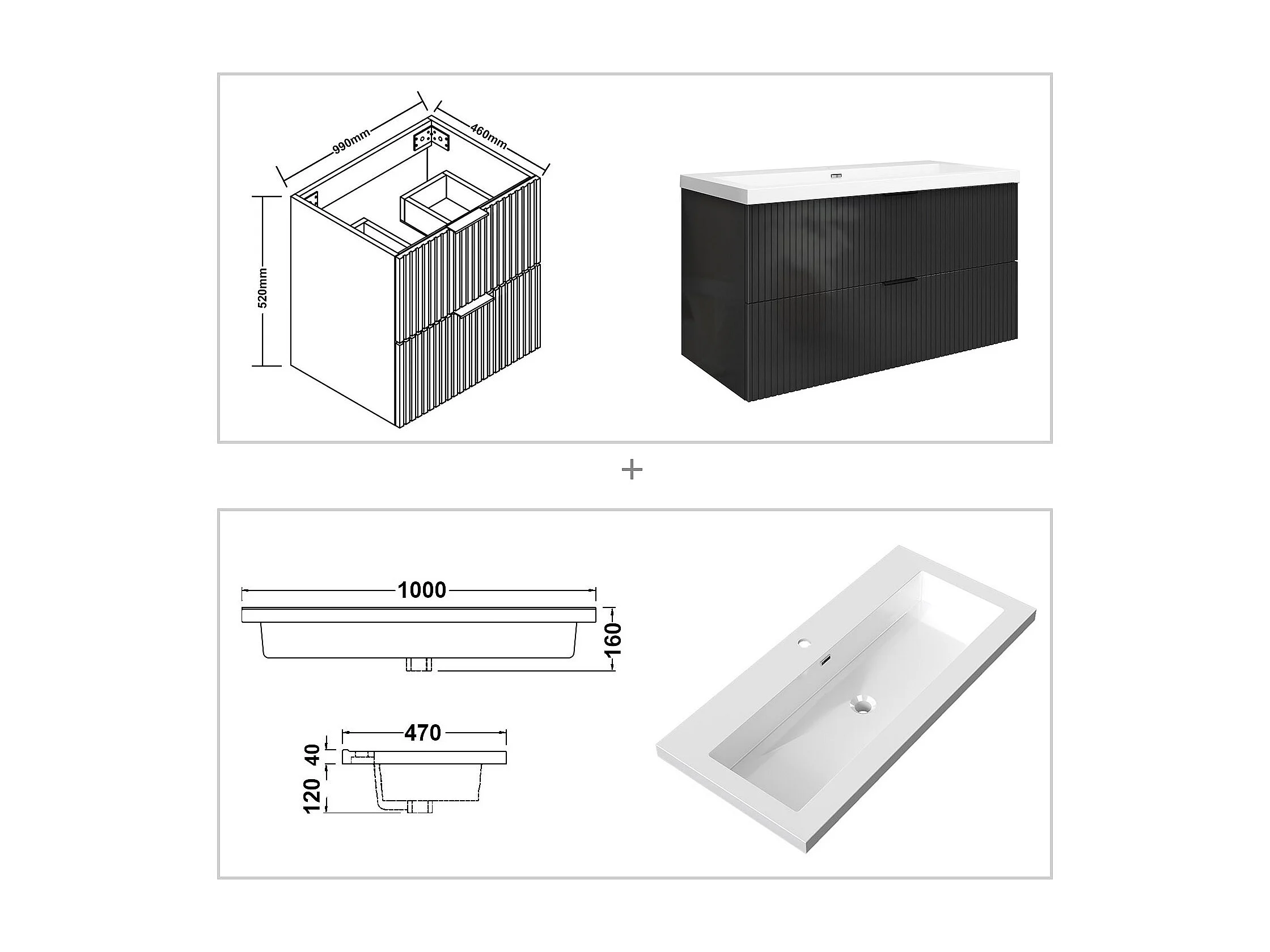 990mm
460mm
520mm

+

1000
160
470
40
120